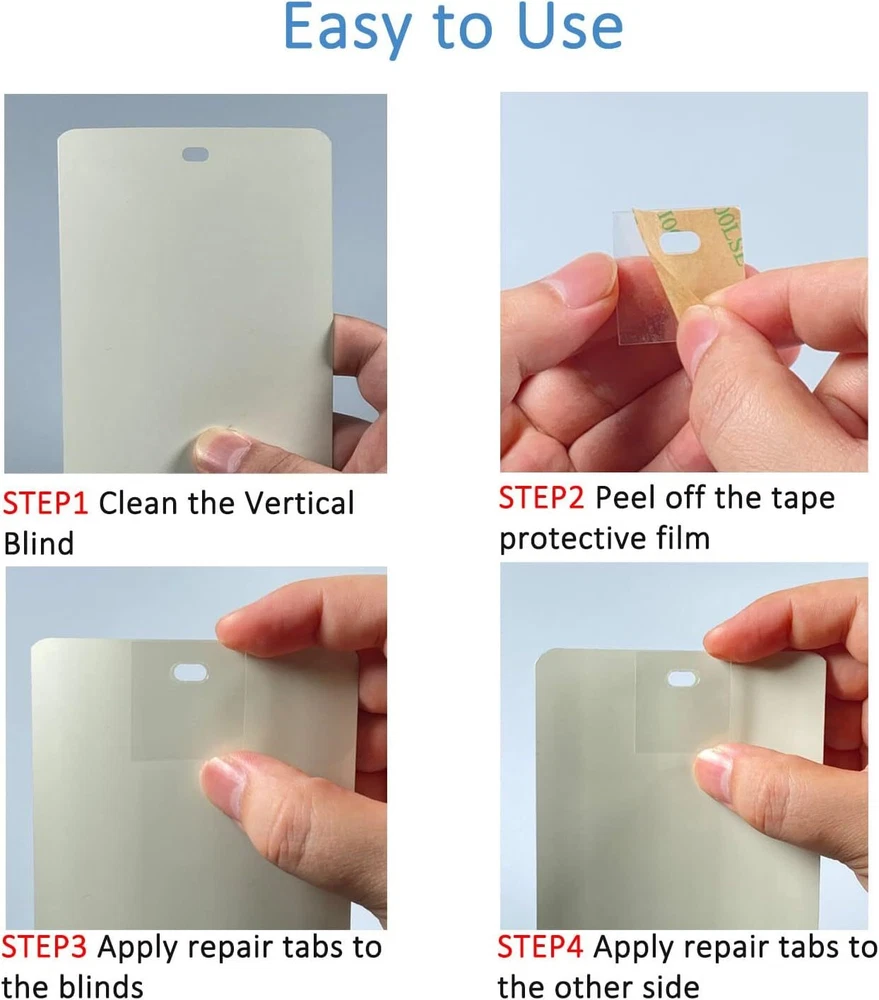 Easy to Use

STEP1 Clean the Vertical Blind

STEP2 Peel off the tape protective film

STEP3 Apply repair tabs to the blinds

STEP4 Apply repair tabs to the other side