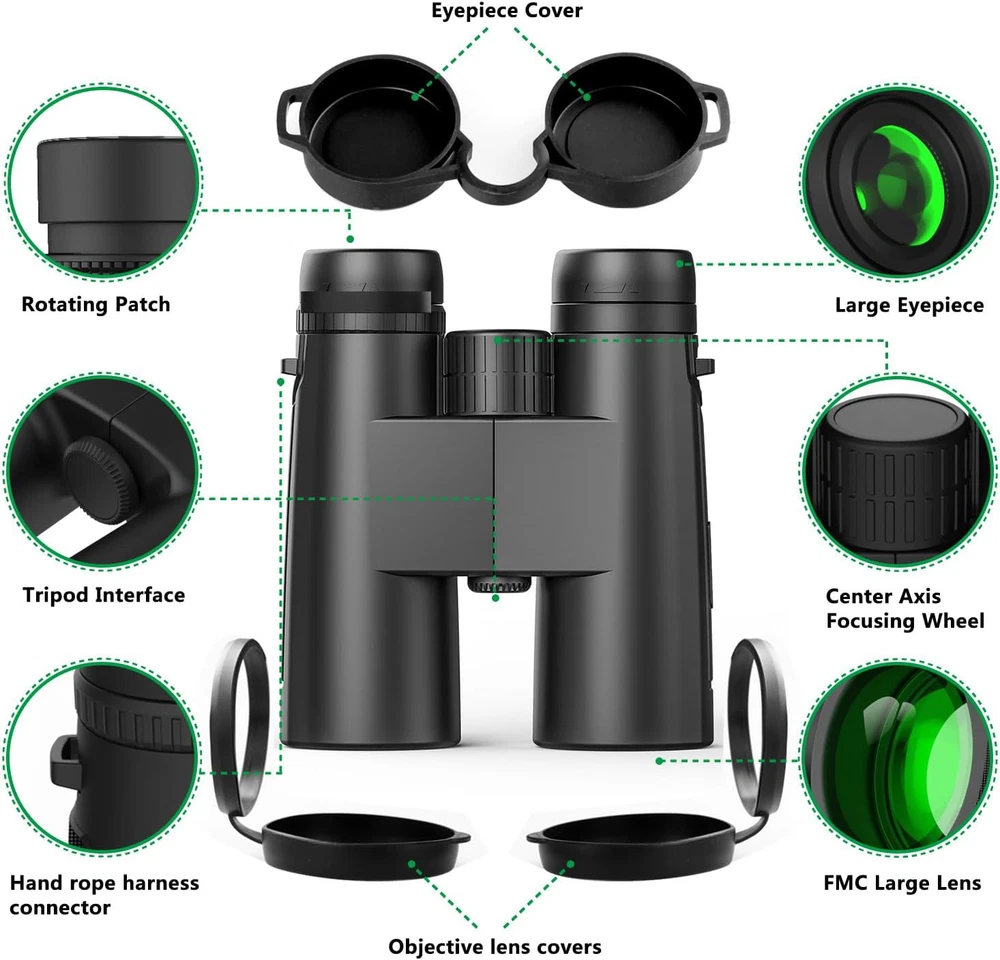 Eyepiece Cover

Rotating Patch

Large Eyepiece

Tripod Interface

Center Axis Focusing Wheel

Hand rope harness connector

FMC Large Lens

Objective lens covers