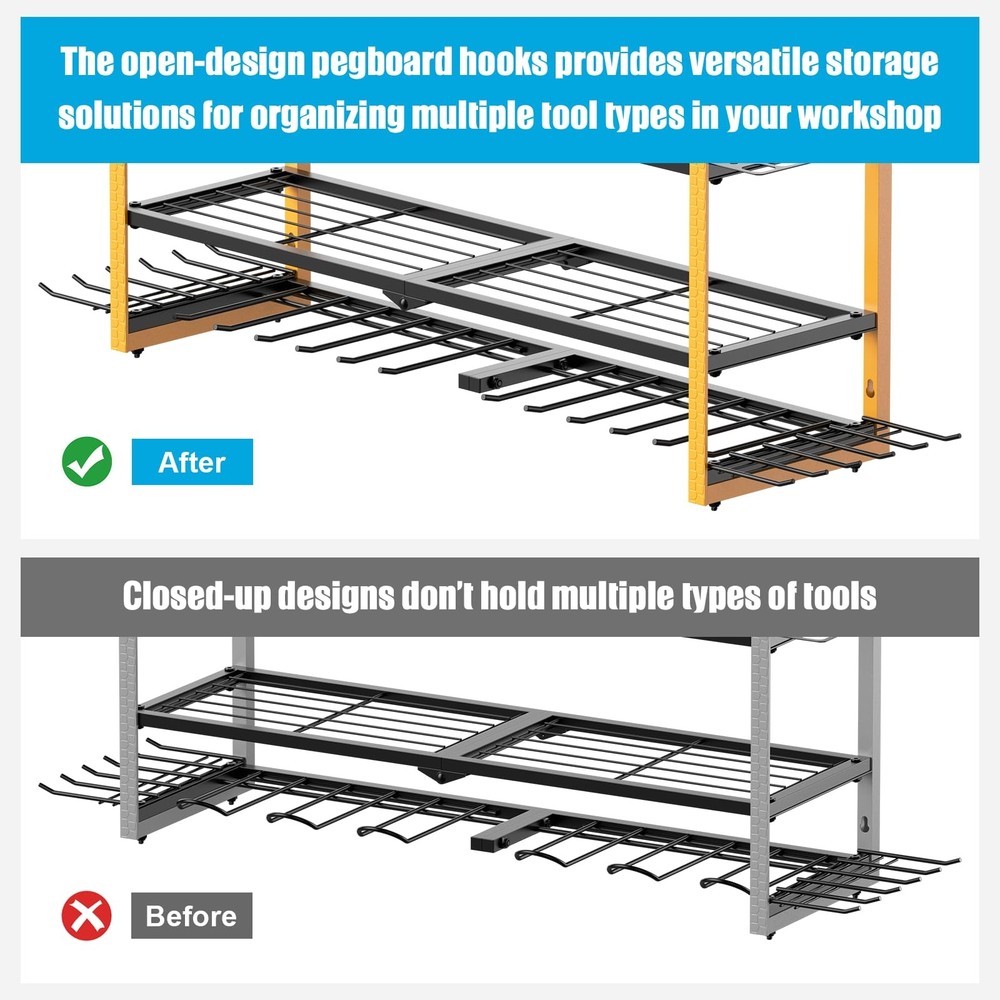 The open-design pegboard hooks provides versatile storage solutions for organizing multiple tool types in your workshop

After

Closed-up designs don't hold multiple types of tools

Before