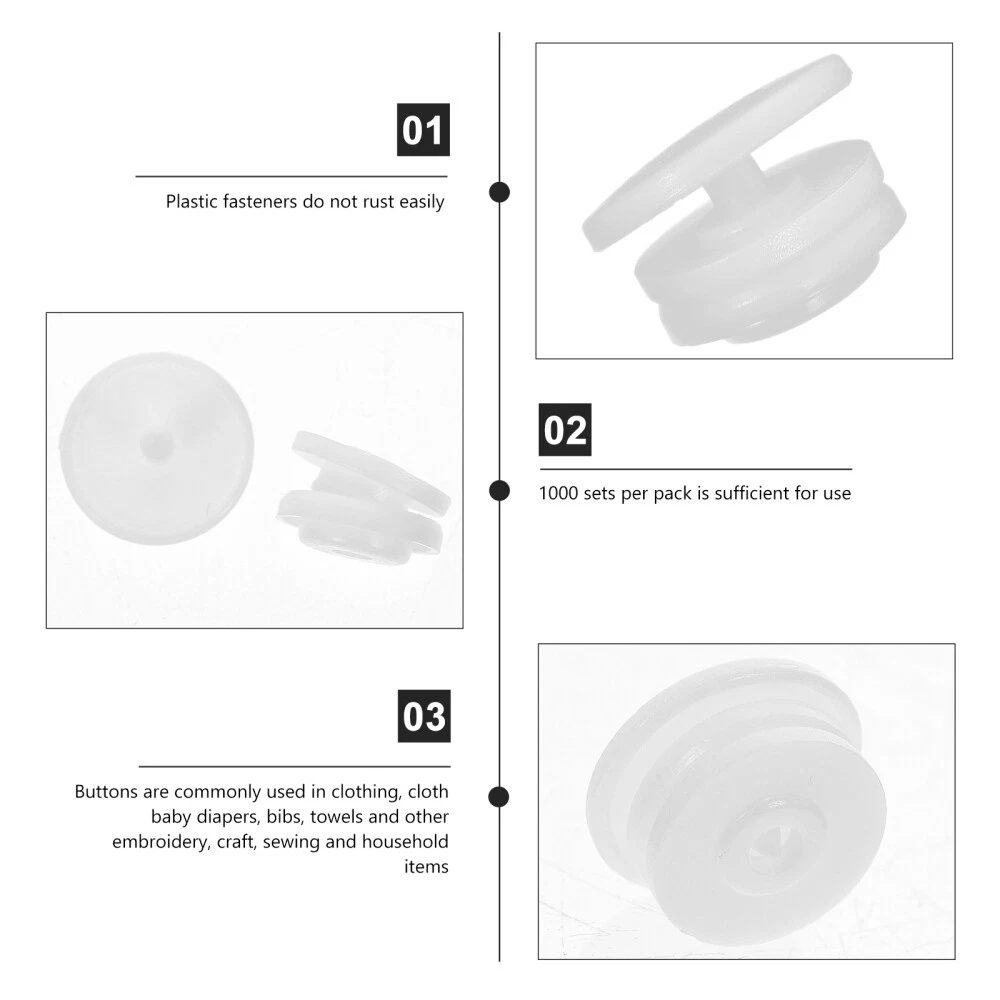 01

Plastic fasteners do not rust easily

02

1000 sets per pack is sufficient for use

03

Buttons are commonly used in clothing, cloth baby diapers, bibs, towels and other embroidery, craft, sewing and household items