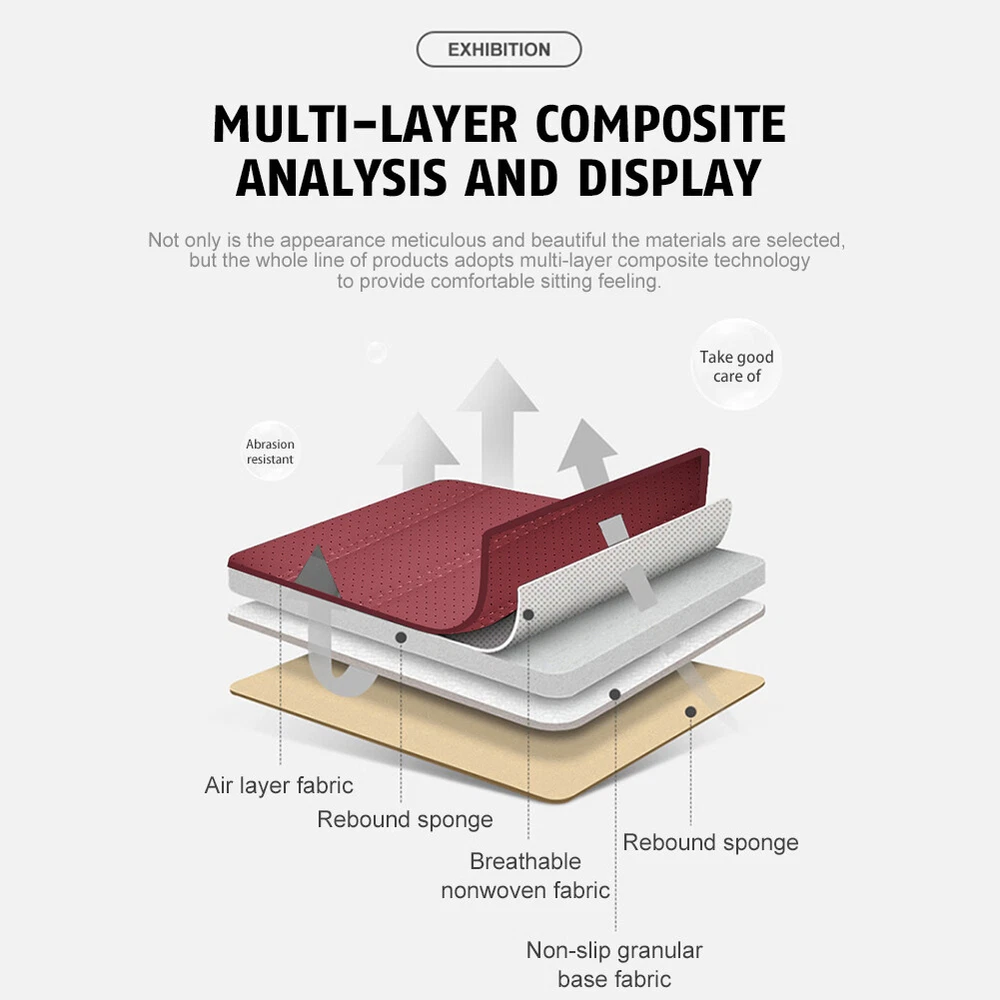 EXHIBITION

MULTI-LAYER COMPOSITE ANALYSIS AND DISPLAY

Not only is the appearance meticulous and beautiful the materials are selected, but the whole line of products adopts multi-layer composite technology to provide comfortable sitting feeling.

Take good care of

Abrasion resistant

Air layer fabric

Rebound sponge

Breathable nonwoven fabric

Rebound sponge

Non-slip granular base fabric