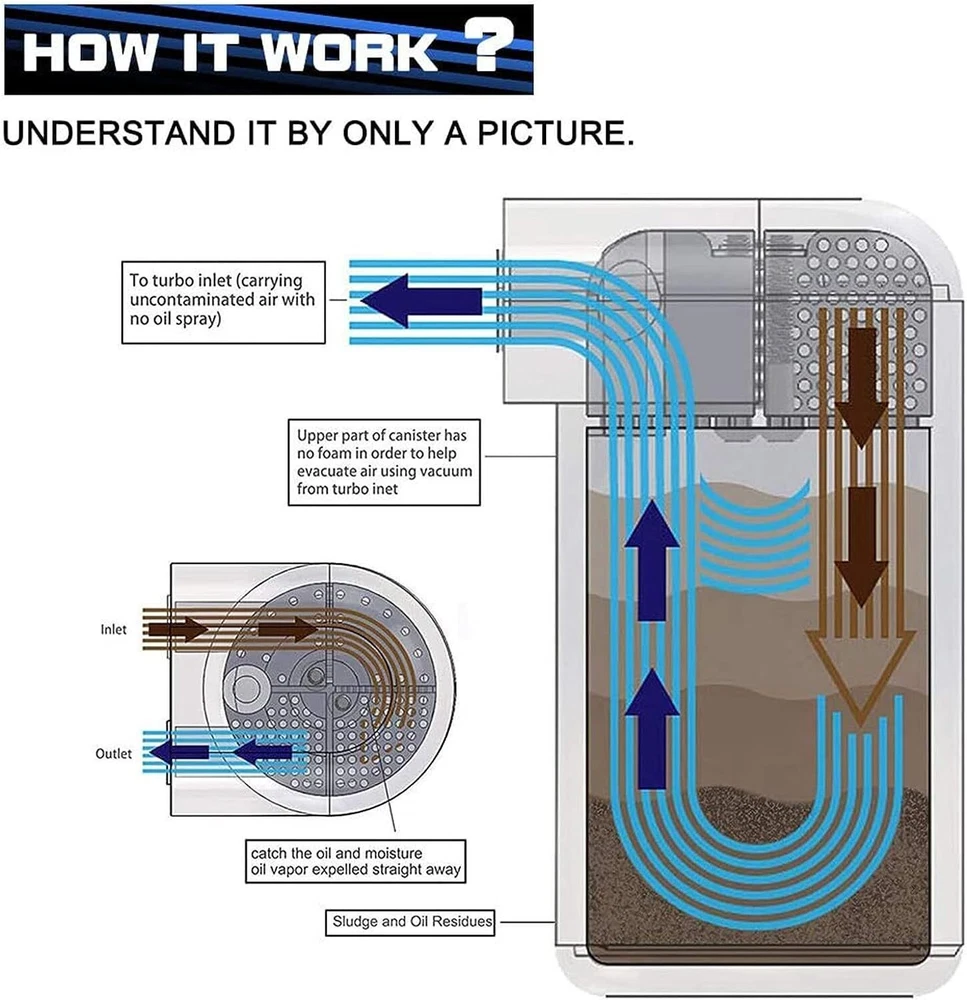 HOW IT WORK ?

UNDERSTAND IT BY ONLY A PICTURE.

To turbo inlet (carrying uncontaminated air with no oil spray)

Upper part of canister has no foam in order to help evacuate air using vacuum from turbo inet

Inlet

Outlet

catch the oil and moisture oil vapor expelled straight away

Sludge and Oil Residues