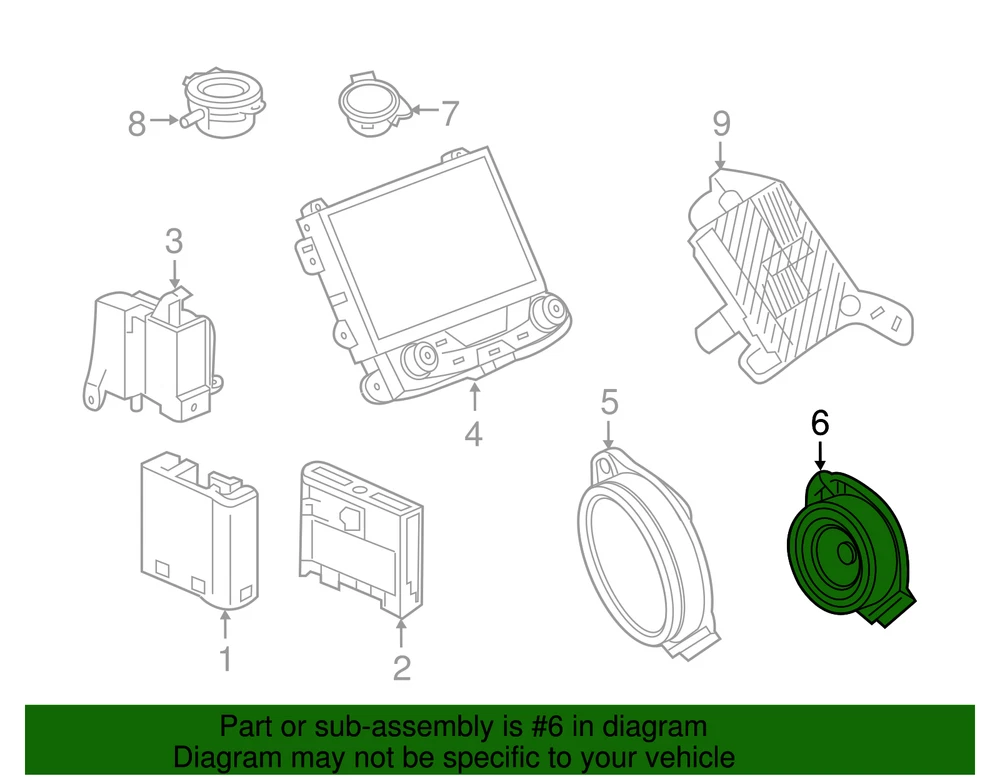 8
7
9
3
4
5
6
1
2

Part or sub-assembly is #6 in diagram
Diagram may not be specific to your vehicle