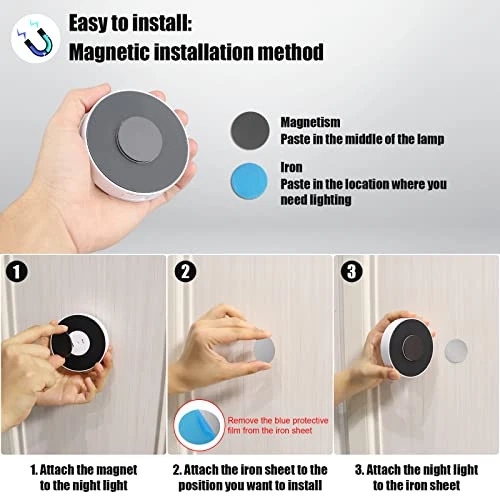 Easy to install:
Magnetic installation method

Magnetism
Paste in the middle of the lamp

Iron
Paste in the location where you need lighting

1

2

3

Remove the blue protective film from the iron sheet

1. Attach the magnet to the night light

2. Attach the iron sheet to the position you want to install

3. Attach the night light to the iron sheet