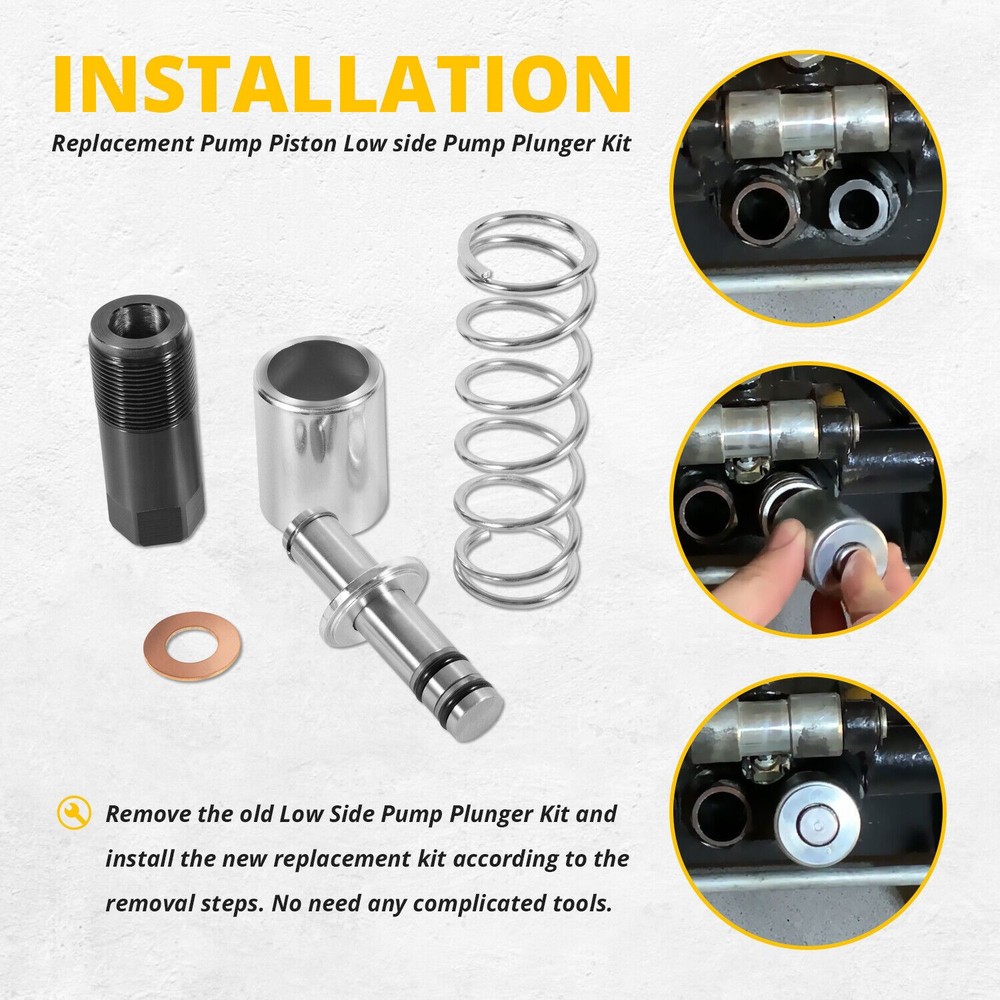 INSTALLATION

Replacement Pump Piston Low side Pump Plunger Kit

Remove the old Low Side Pump Plunger Kit and install the new replacement kit according to the removal steps. No need any complicated tools.