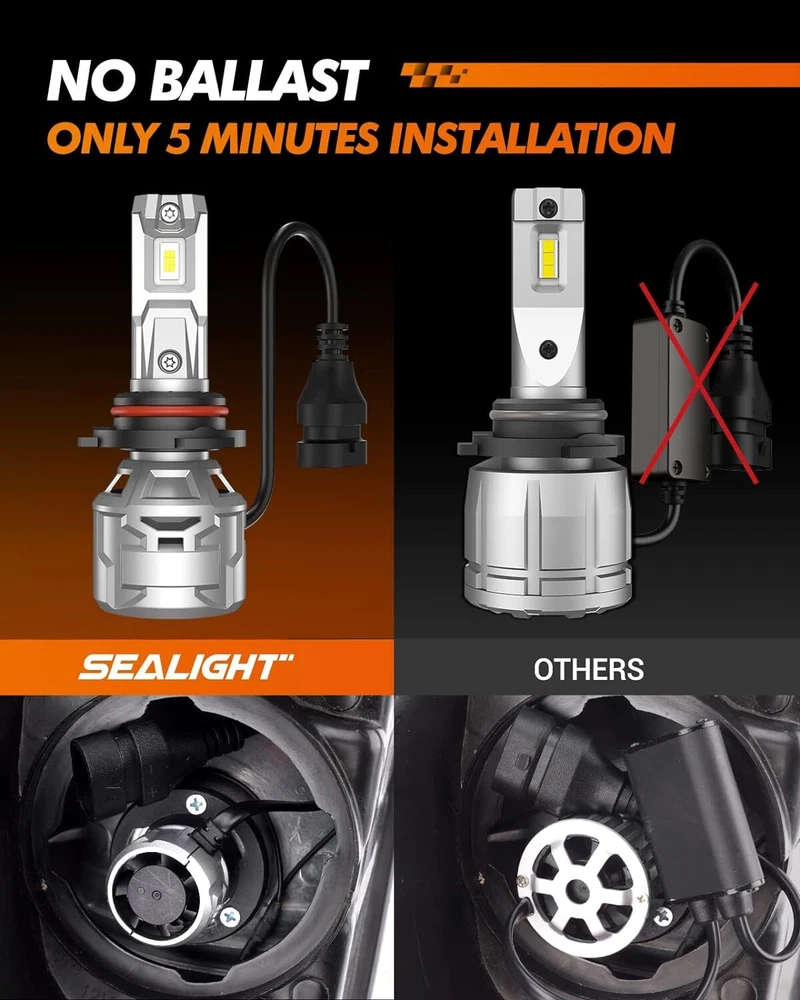 NO BALLAST
ONLY 5 MINUTES INSTALLATION

SEALIGHT

OTHERS