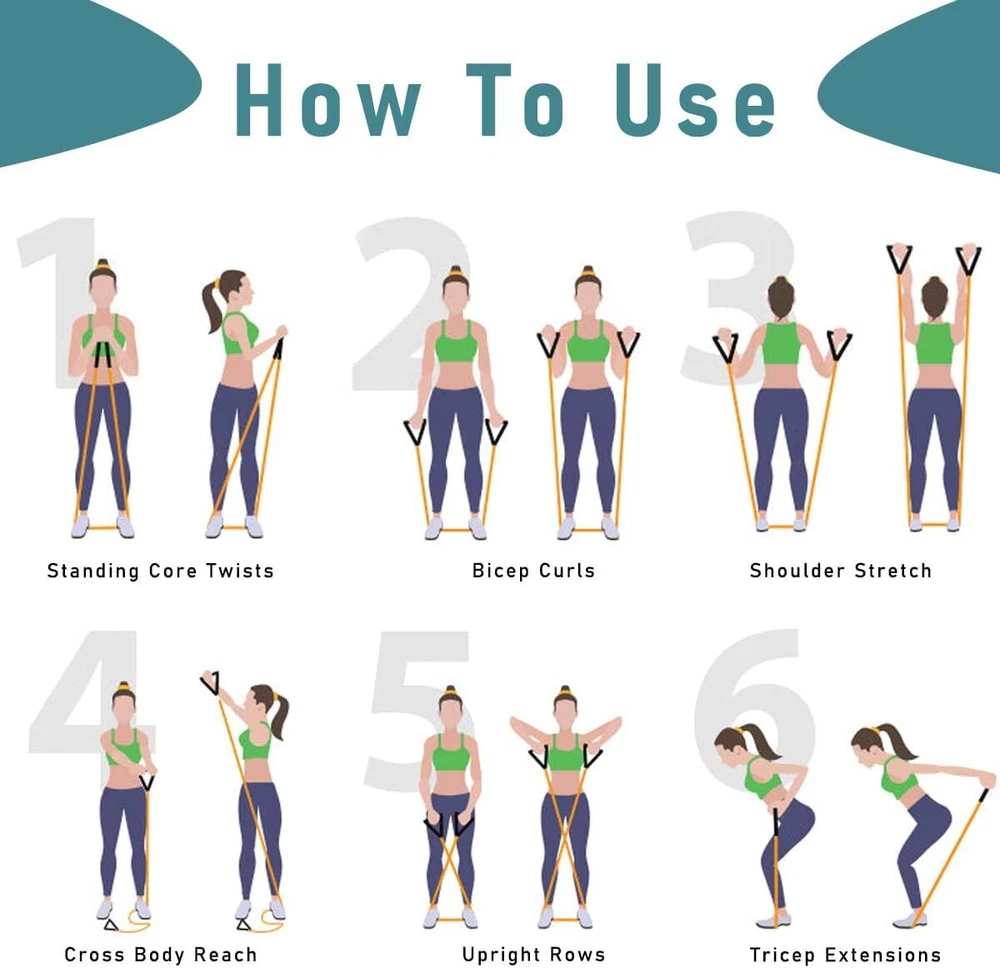 How To Use

1
Standing Core Twists

2
Bicep Curls

3
Shoulder Stretch

4
Cross Body Reach

5
Upright Rows

6
Tricep Extensions