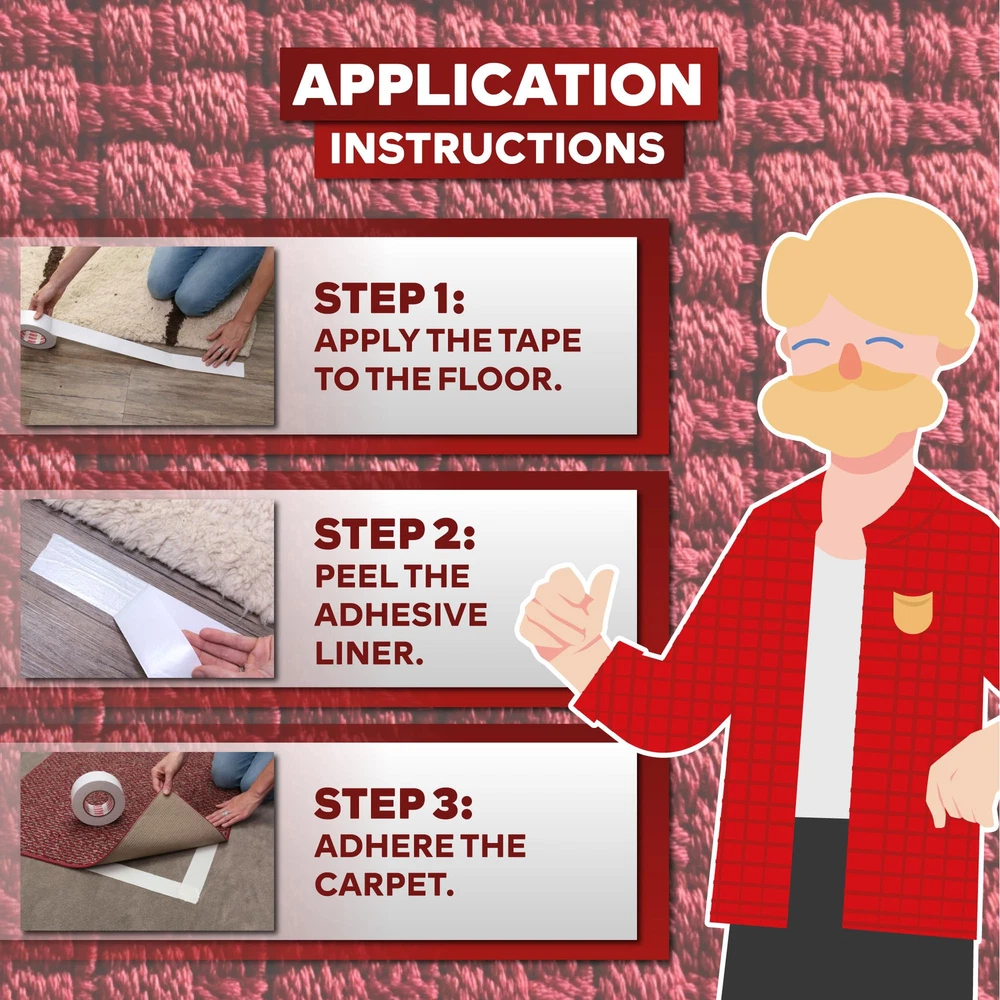 APPLICATION
INSTRUCTIONS

STEP 1:
APPLY THE TAPE TO THE FLOOR.

STEP 2:
PEEL THE ADHESIVE LINER.

STEP 3:
ADHERE THE CARPET.