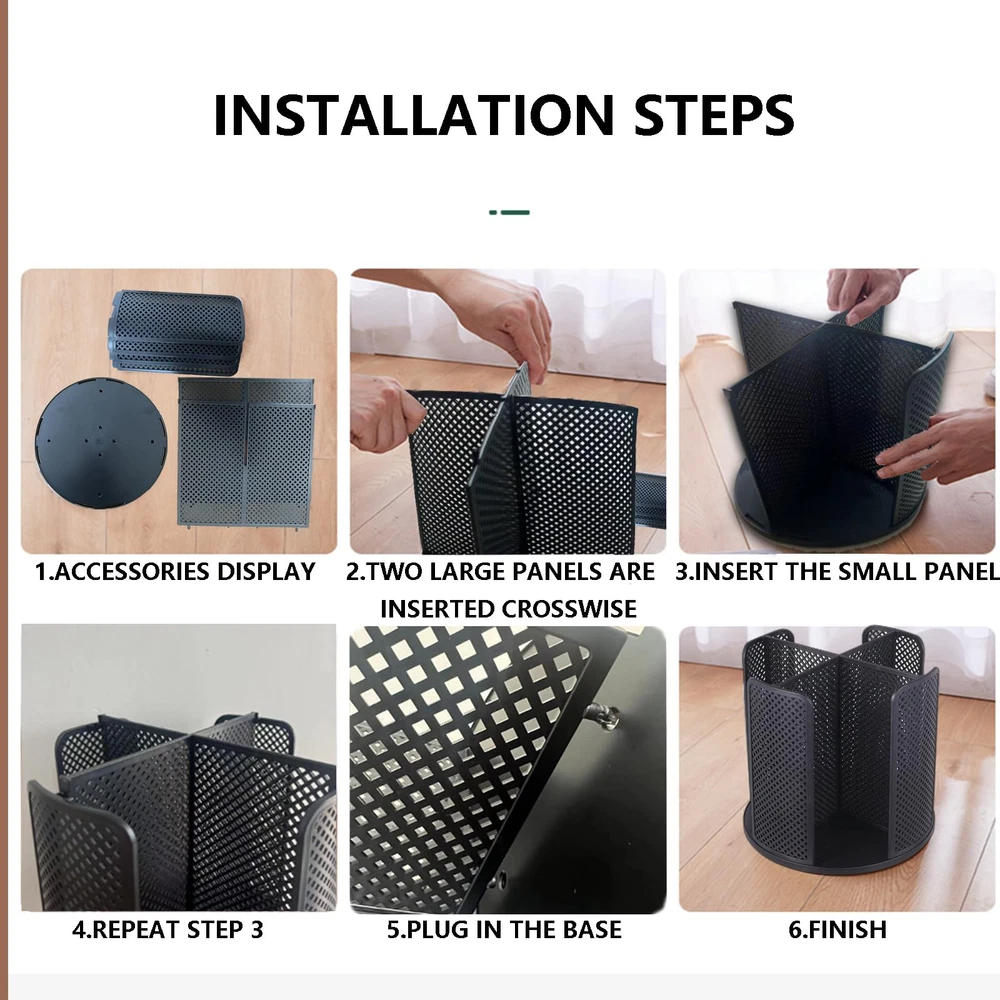 INSTALLATION STEPS

1.ACCESSORIES DISPLAY

2.TWO LARGE PANELS ARE INSERTED CROSSWISE

3.INSERT THE SMALL PANEL

4.REPEAT STEP 3

5.PLUG IN THE BASE

6.FINISH