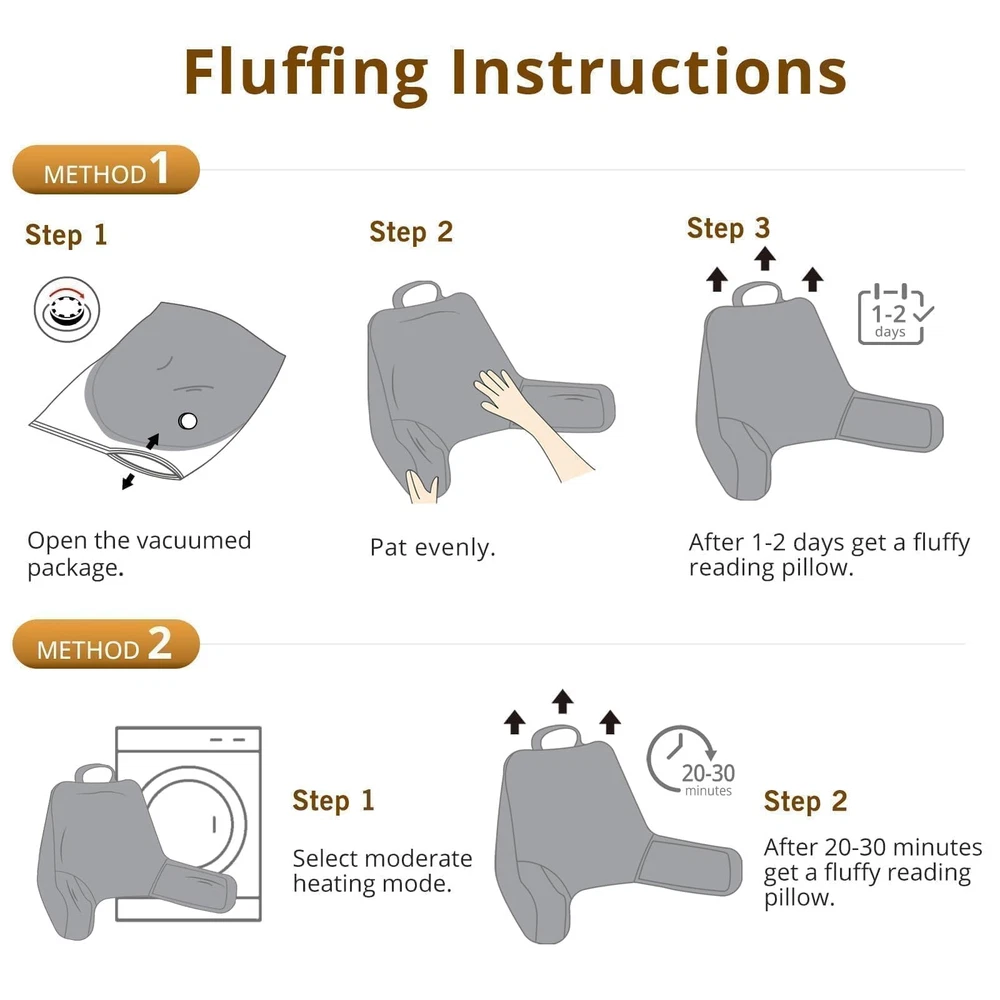 Fluffing Instructions

METHOD 1

Step 1

Open the vacuumed package.

Step 2

Pat evenly.

Step 3

1-2 days

After 1-2 days get a fluffy reading pillow.

METHOD 2

Step 1

Select moderate heating mode.

20-30 minutes

Step 2

After 20-30 minutes get a fluffy reading pillow.