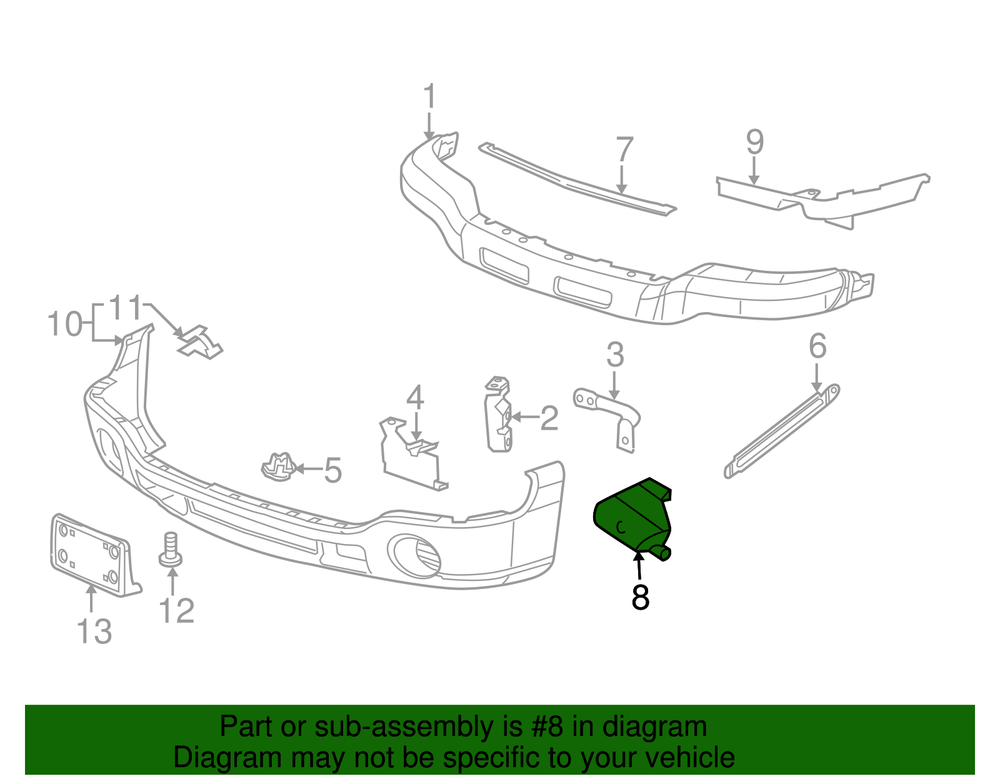 1
7
9
10
11
3
6
4
2
5
8
13
12

Part or sub-assembly is #8 in diagram
Diagram may not be specific to your vehicle