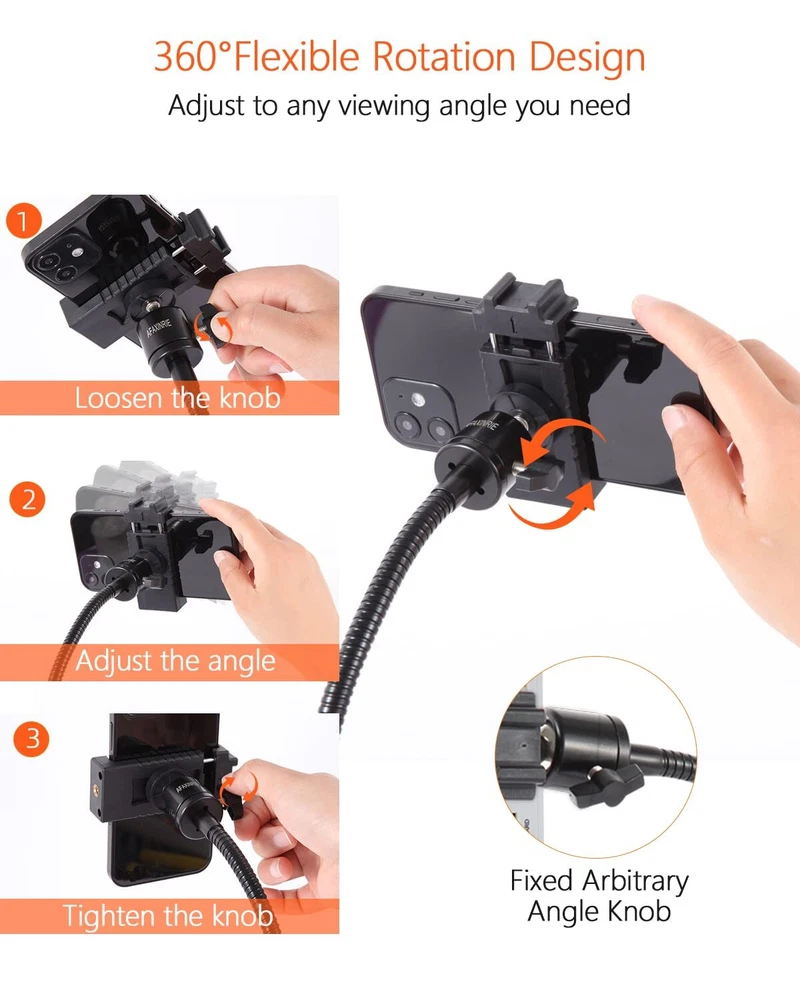 360°Flexible Rotation Design
Adjust to any viewing angle you need

1
AFAXINRIE
Loosen the knob

2
Adjust the angle

3
AFAXINRIE
Tighten the knob

AFAXINRIE

Fixed Arbitrary Angle Knob