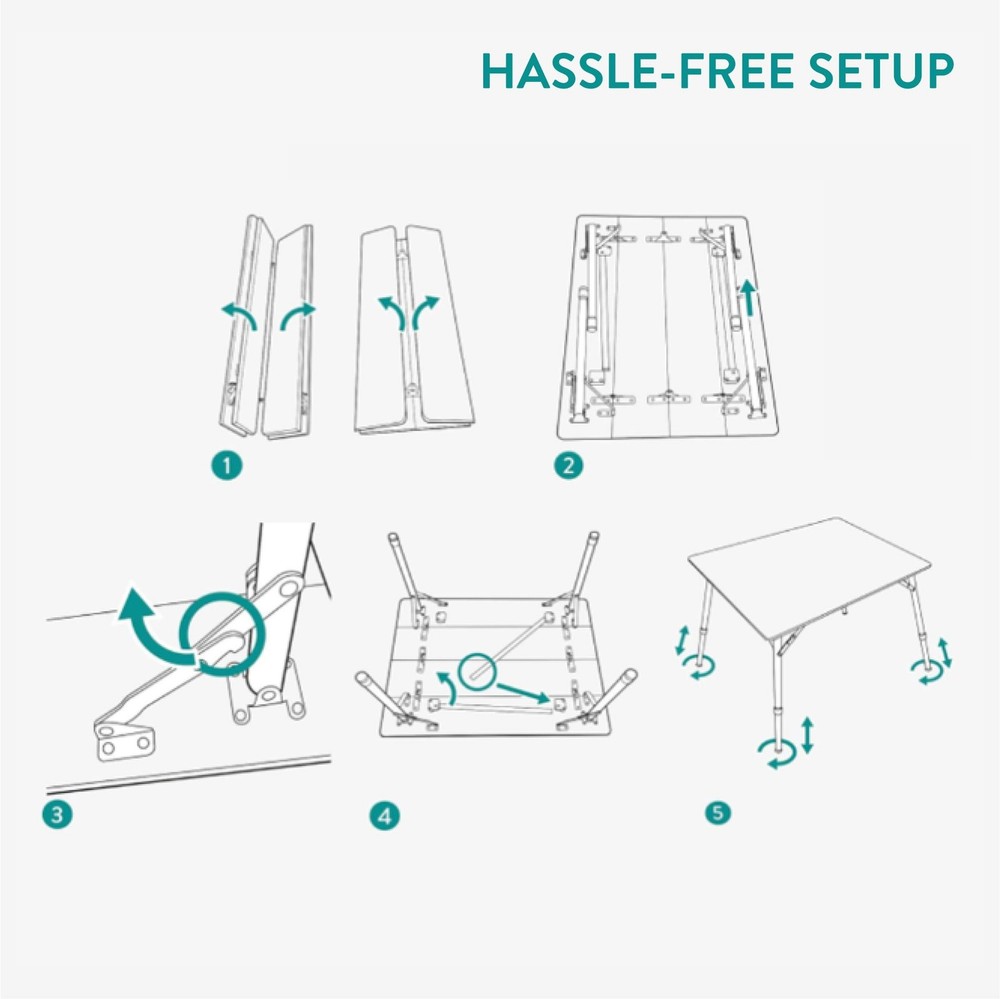 HASSLE-FREE SETUP

1

2

3

4

5