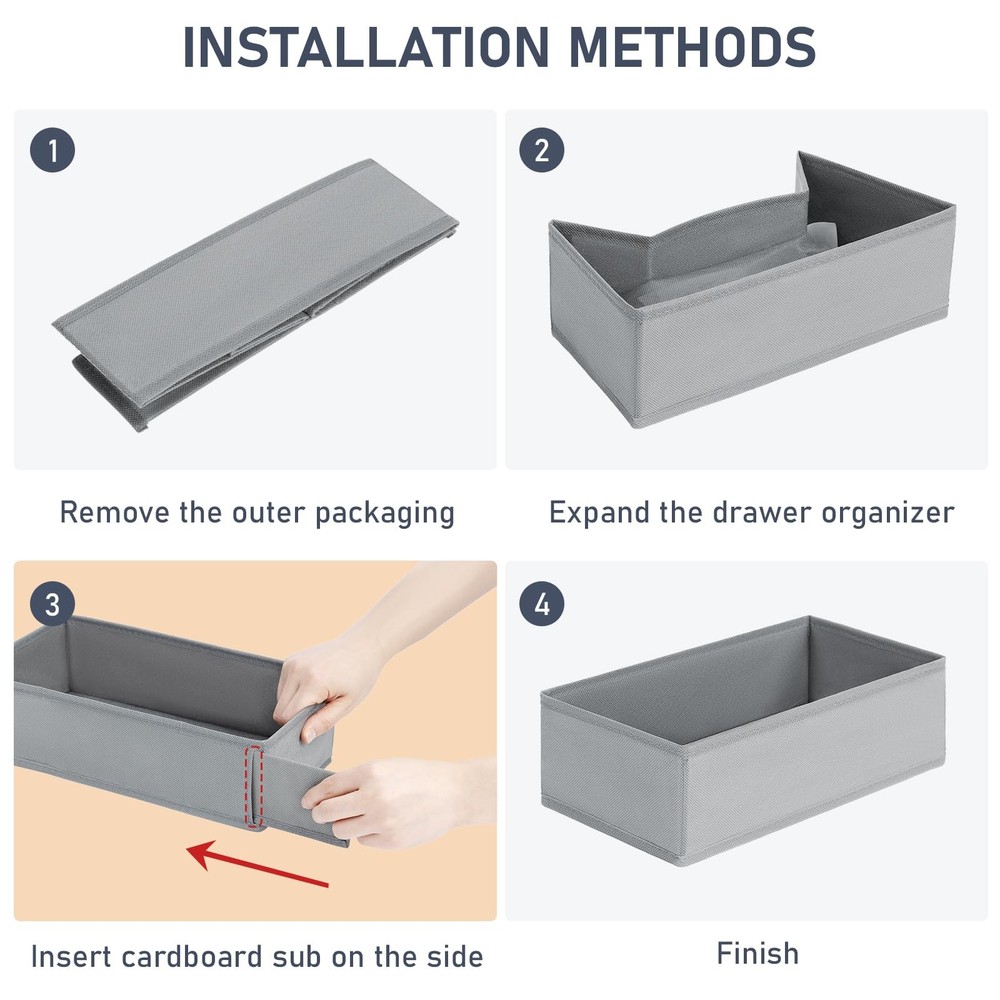 INSTALLATION METHODS

1

Remove the outer packaging

2

Expand the drawer organizer

3

Insert cardboard sub on the side

4

Finish