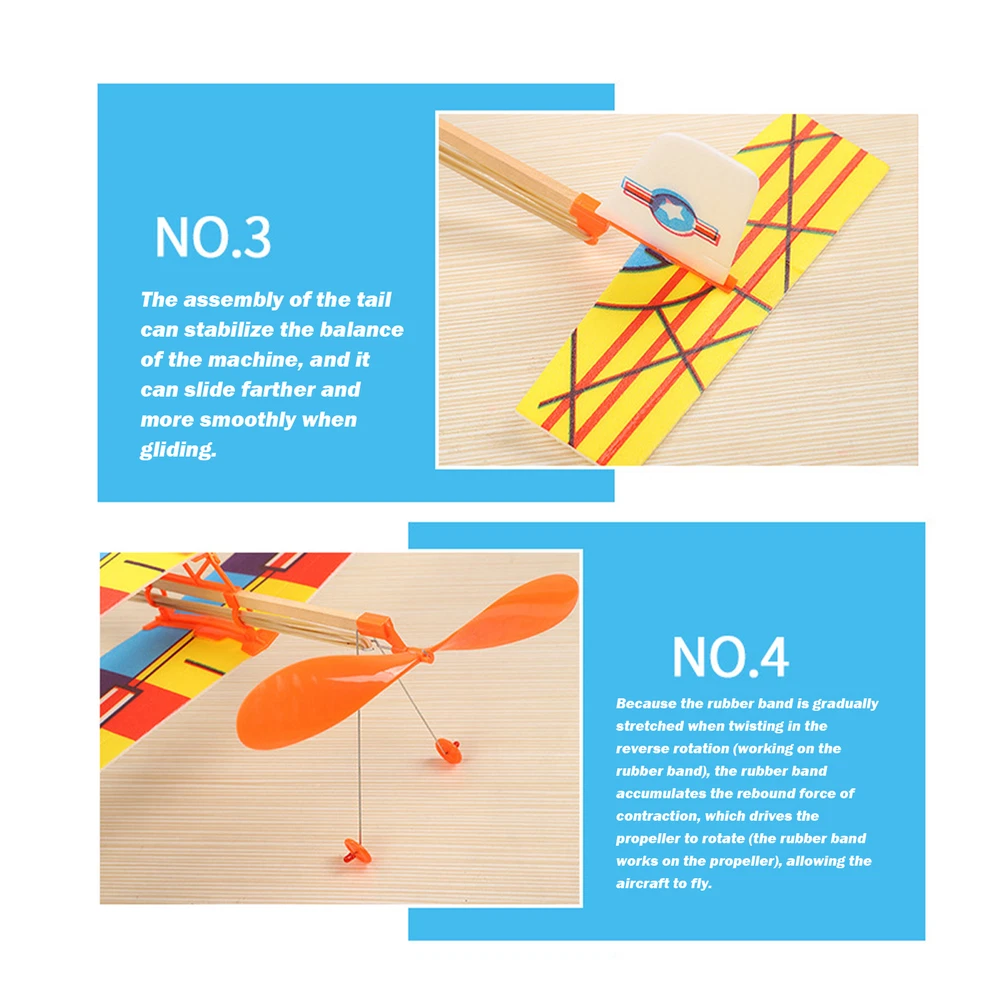 NO.3

The assembly of the tail can stabilize the balance of the machine, and it can slide farther and more smoothly when gliding.

NO.4

Because the rubber band is gradually stretched when twisting in the reverse rotation (working on the rubber band), the rubber band accumulates the rebound force of contraction, which drives the propeller to rotate (the rubber band works on the propeller), allowing the aircraft to fly.