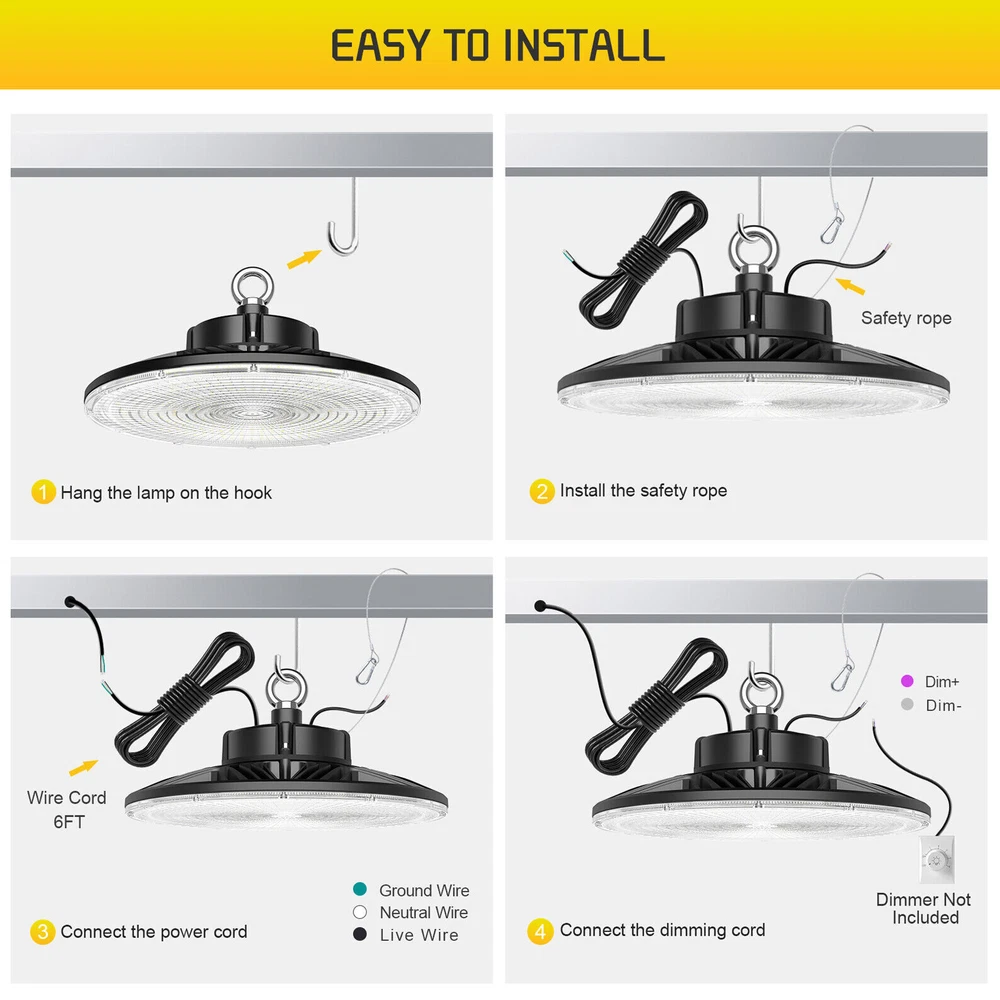 EASY TO INSTALL

1 Hang the lamp on the hook

Safety rope

2 Install the safety rope

Wire Cord 6FT

Ground Wire
Neutral Wire
Live Wire

3 Connect the power cord

Dim+
Dim-

Dimmer Not Included

4 Connect the dimming cord