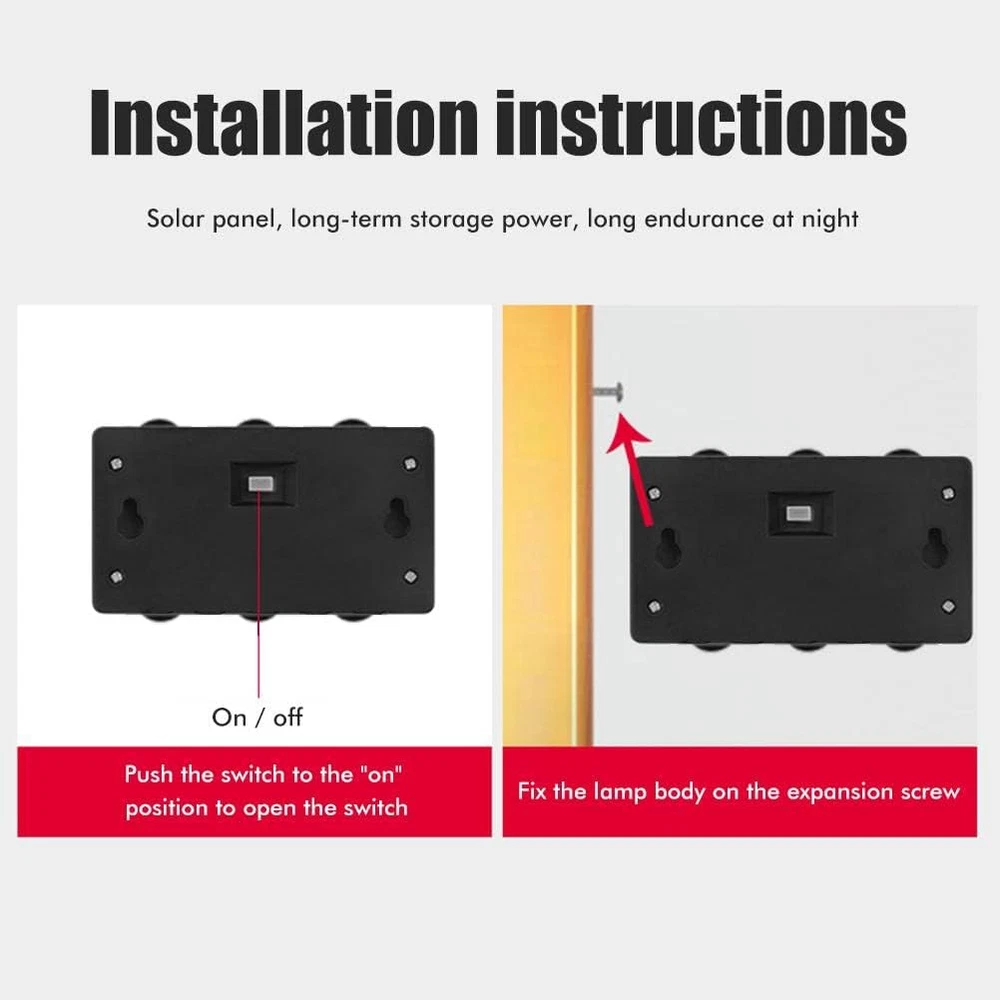 Installation instructions

Solar panel, long-term storage power, long endurance at night

On / off

Push the switch to the "on" position to open the switch

Fix the lamp body on the expansion screw