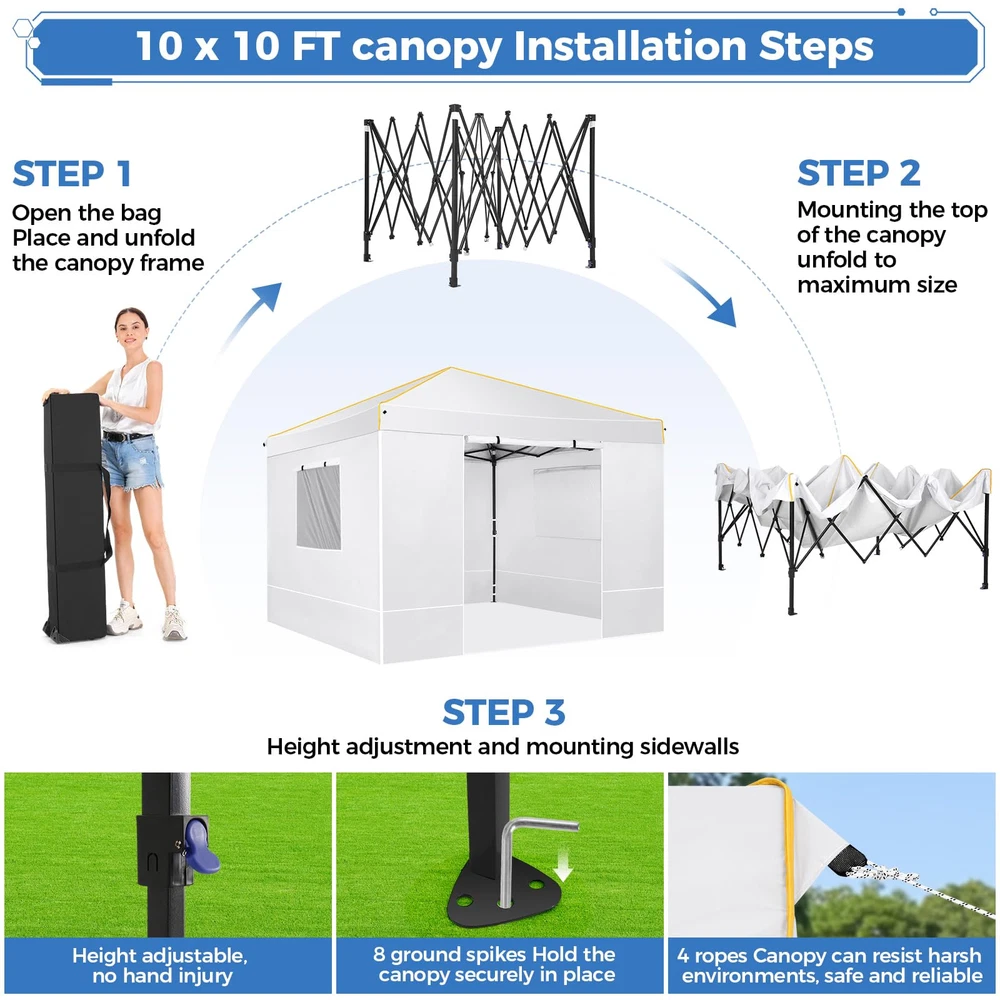 10 x 10 FT canopy Installation Steps

STEP 1
Open the bag
Place and unfold the canopy frame

STEP 2
Mounting the top of the canopy unfold to maximum size

STEP 3
Height adjustment and mounting sidewalls

Height adjustable, no hand injury

8 ground spikes Hold the canopy securely in place

4 ropes Canopy can resist harsh environments, safe and reliable