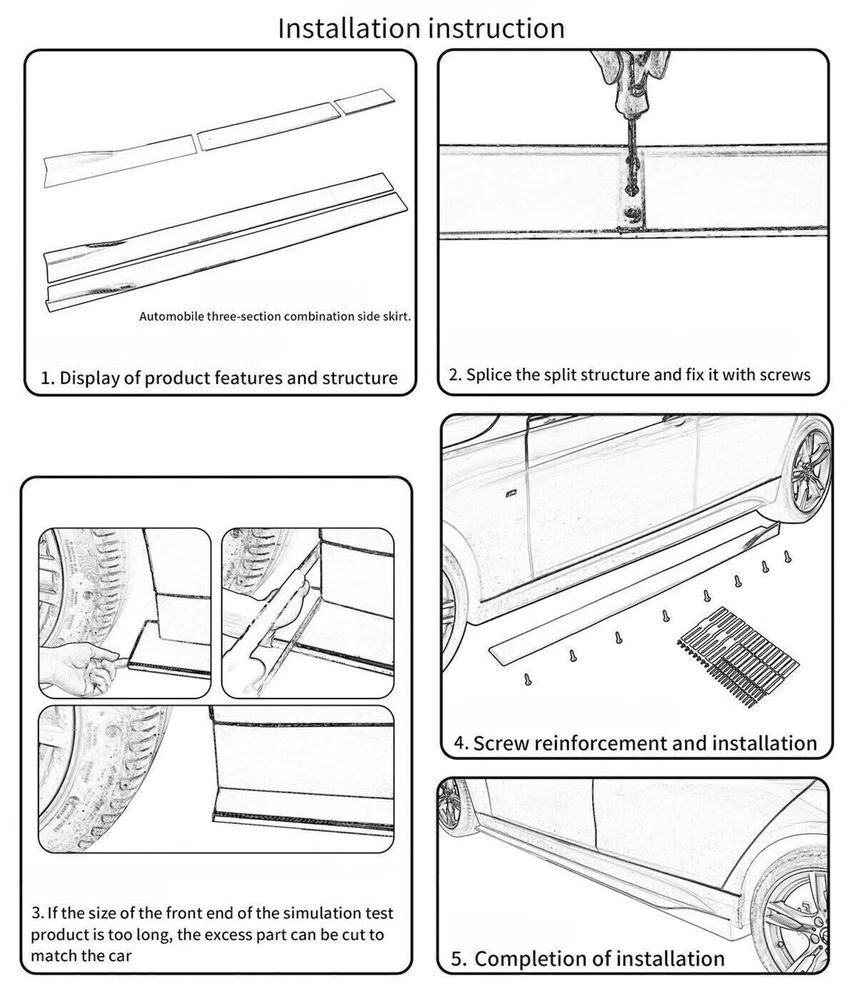 Installation instruction

Automobile three-section combination side skirt.

1. Display of product features and structure

2. Splice the split structure and fix it with screws

3. If the size of the front end of the simulation test product is too long, the excess part can be cut to match the car

4. Screw reinforcement and installation

5. Completion of installation