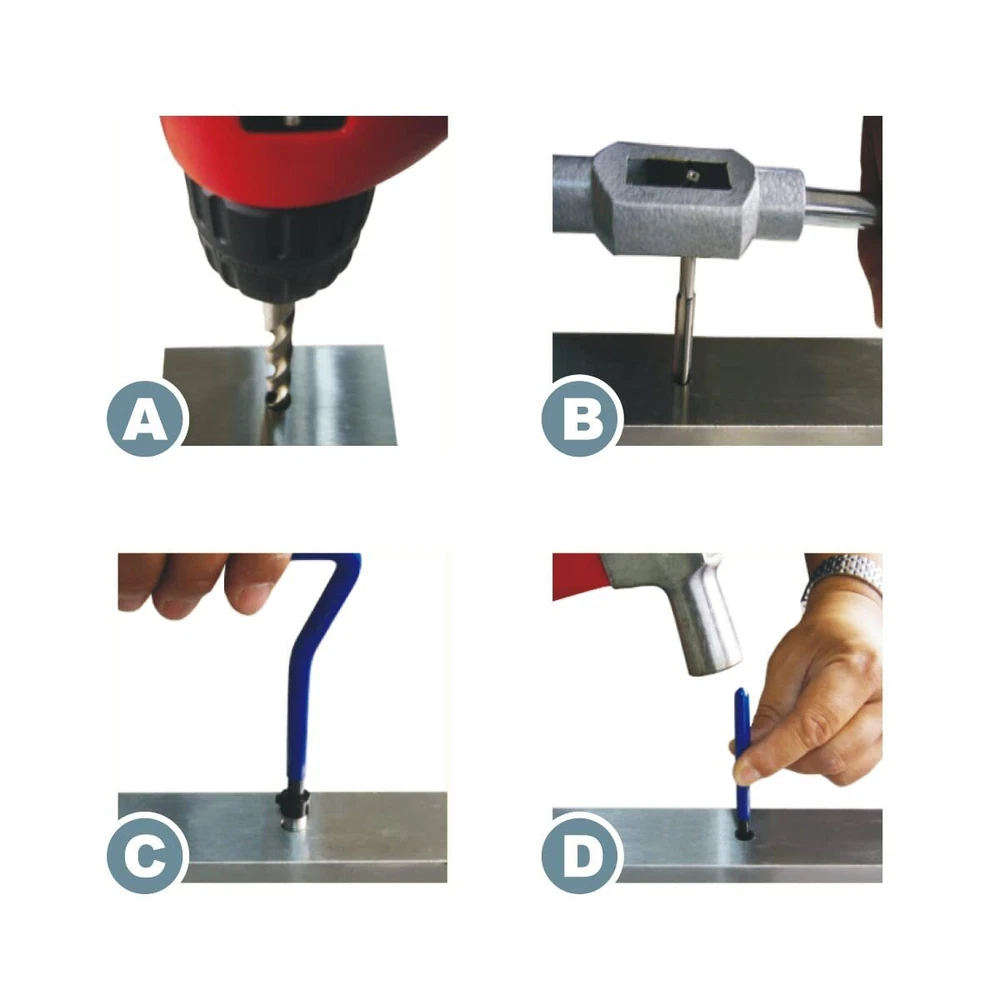 A

B

C

D