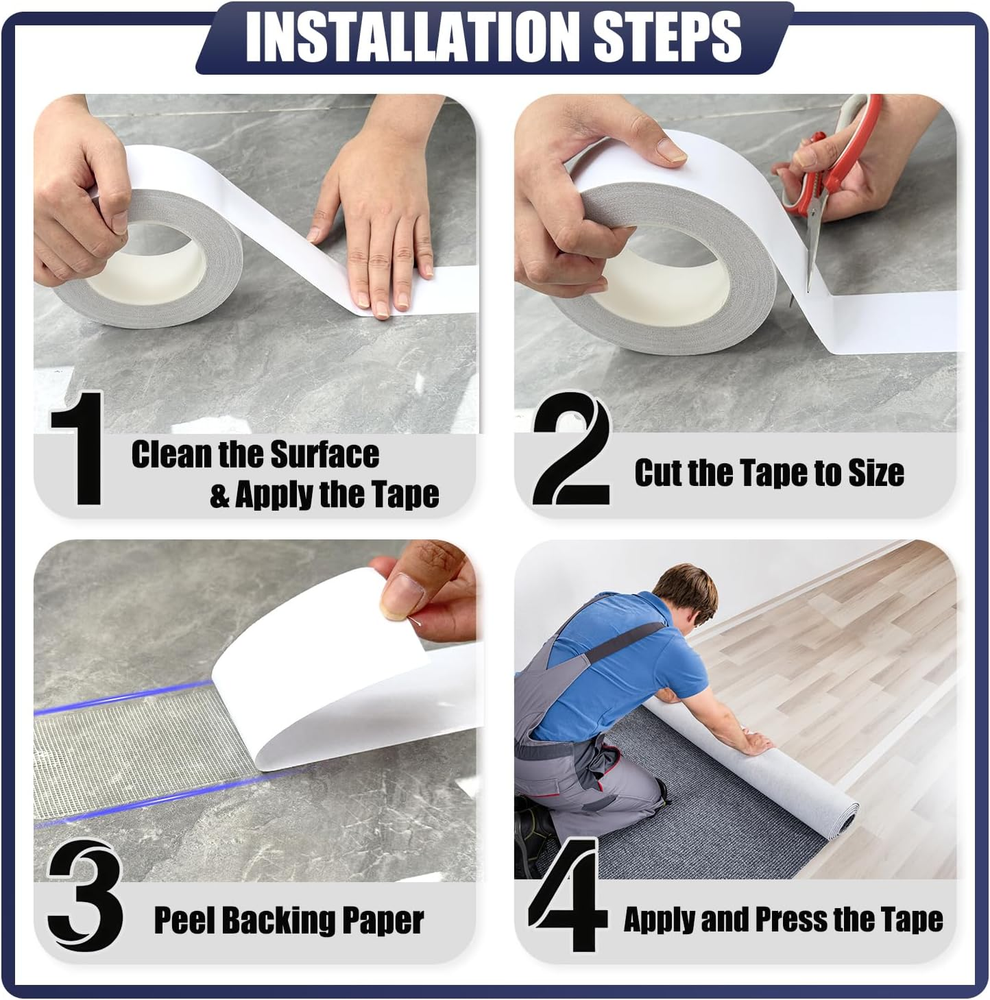 INSTALLATION STEPS

1 Clean the Surface & Apply the Tape

2 Cut the Tape to Size

3 Peel Backing Paper

4 Apply and Press the Tape