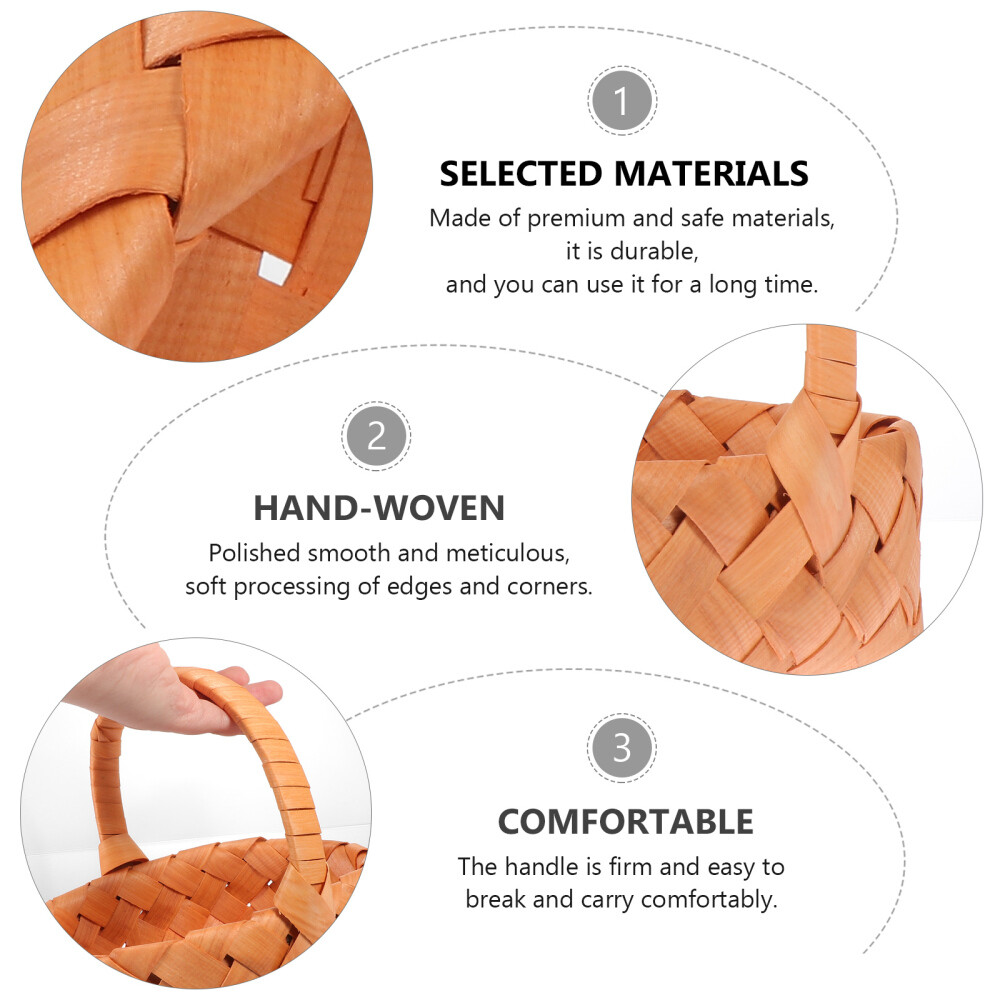 1

SELECTED MATERIALS

Made of premium and safe materials, it is durable, and you can use it for a long time.

2

HAND-WOVEN

Polished smooth and meticulous, soft processing of edges and corners.

3

COMFORTABLE

The handle is firm and easy to break and carry comfortably.