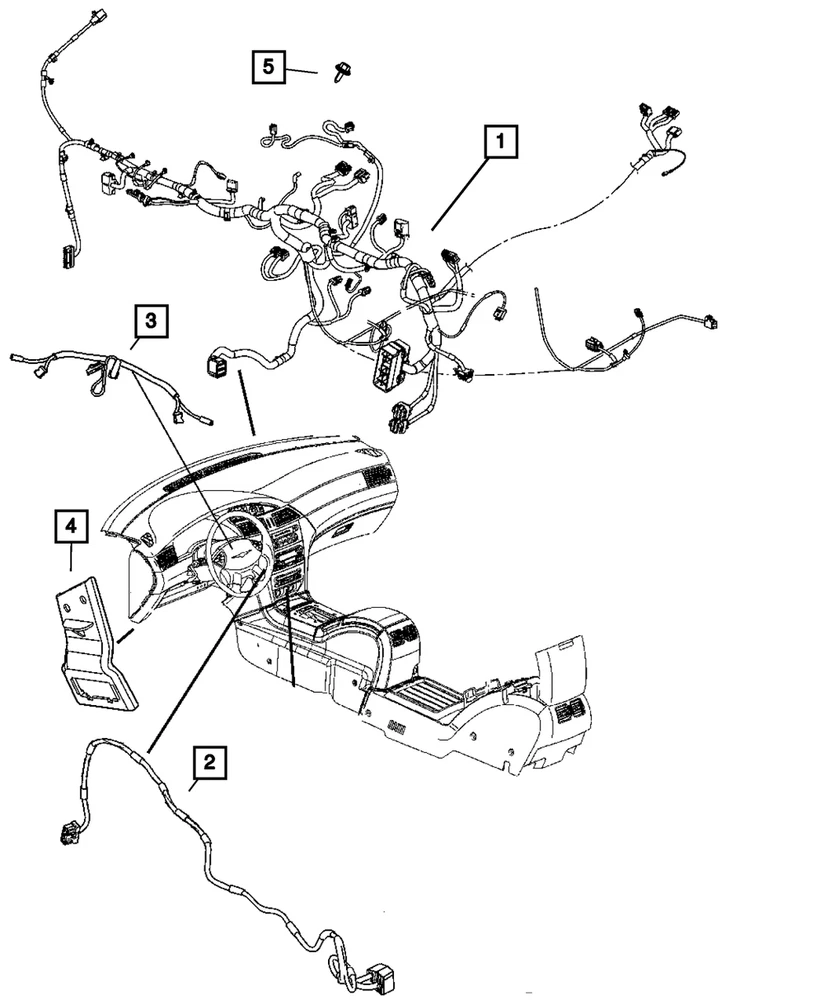 5

1

3

4

2