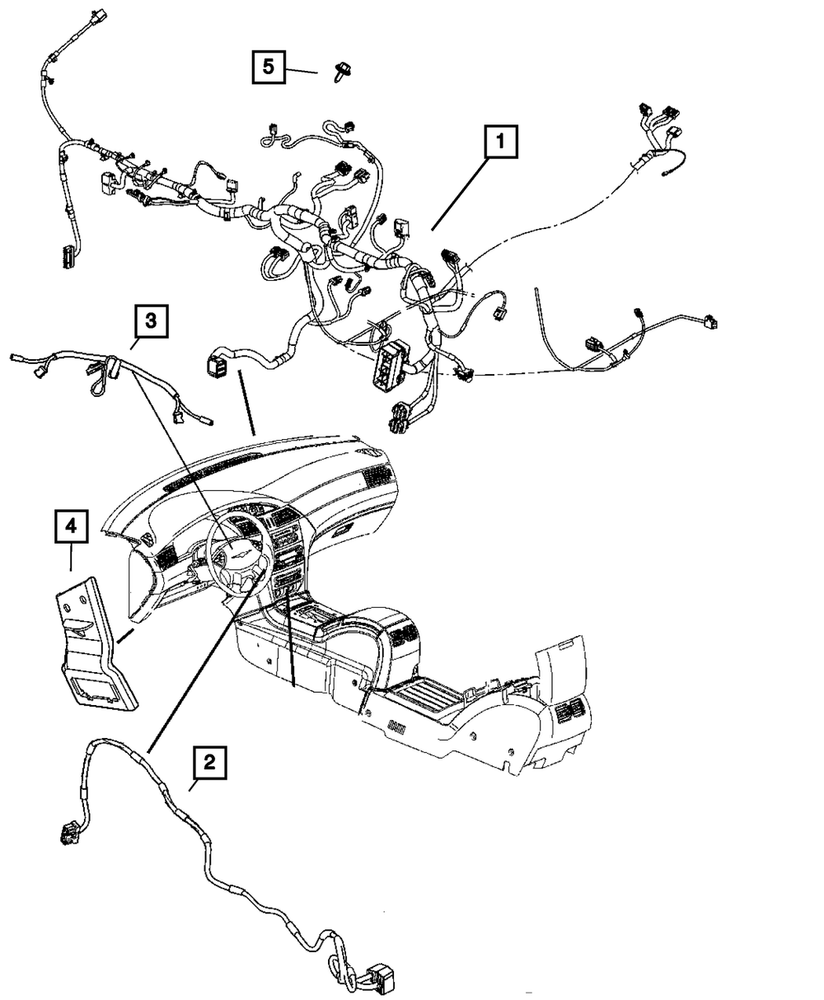 5
1
3
4
2