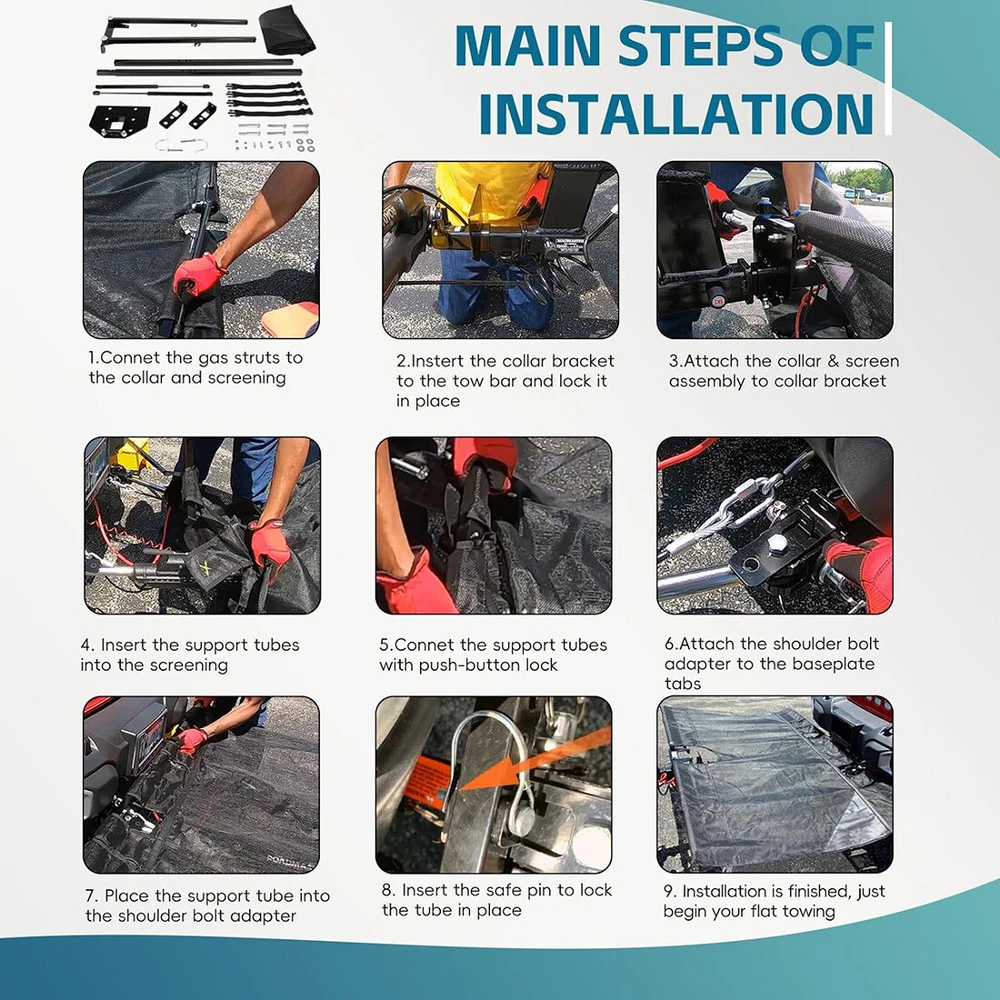 MAIN STEPS OF INSTALLATION

1.Connet the gas struts to the collar and screening

2.Instert the collar bracket to the tow bar and lock it in place

3.Attach the collar & screen assembly to collar bracket

4. Insert the support tubes into the screening

5.Connet the support tubes with push-button lock

6.Attach the shoulder bolt adapter to the baseplate tabs

7. Place the support tube into the shoulder bolt adapter

8. Insert the safe pin to lock the tube in place

9. Installation is finished, just begin your flat towing