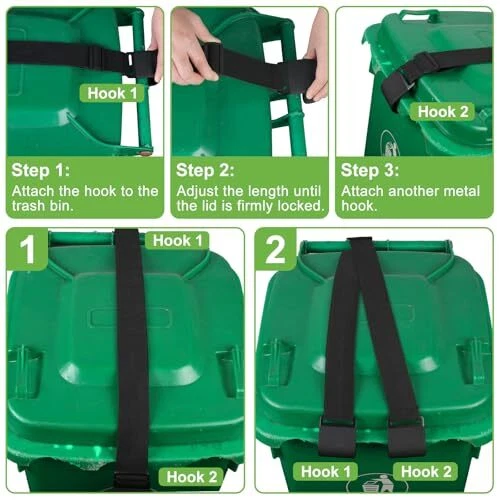 Hook 1

Step 1:
Attach the hook to the trash bin.

Step 2:
Adjust the length until the lid is firmly locked.

Hook 2

Step 3:
Attach another metal hook.

1

Hook 1

Hook 2

2

Hook 1

Hook 2