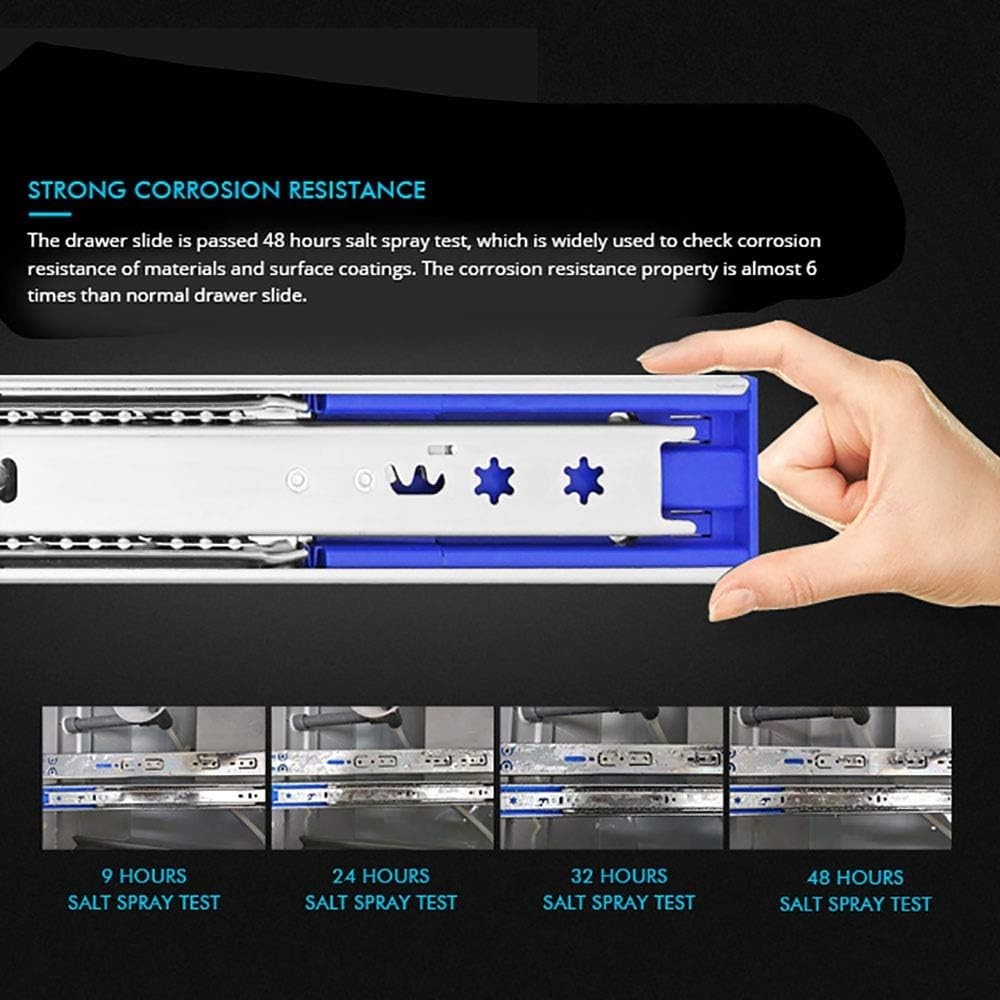 STRONG CORROSION RESISTANCE

The drawer slide is passed 48 hours salt spray test, which is widely used to check corrosion resistance of materials and surface coatings. The corrosion resistance property is almost 6 times than normal drawer slide.

9 HOURS SALT SPRAY TEST

24 HOURS SALT SPRAY TEST

32 HOURS SALT SPRAY TEST

48 HOURS SALT SPRAY TEST