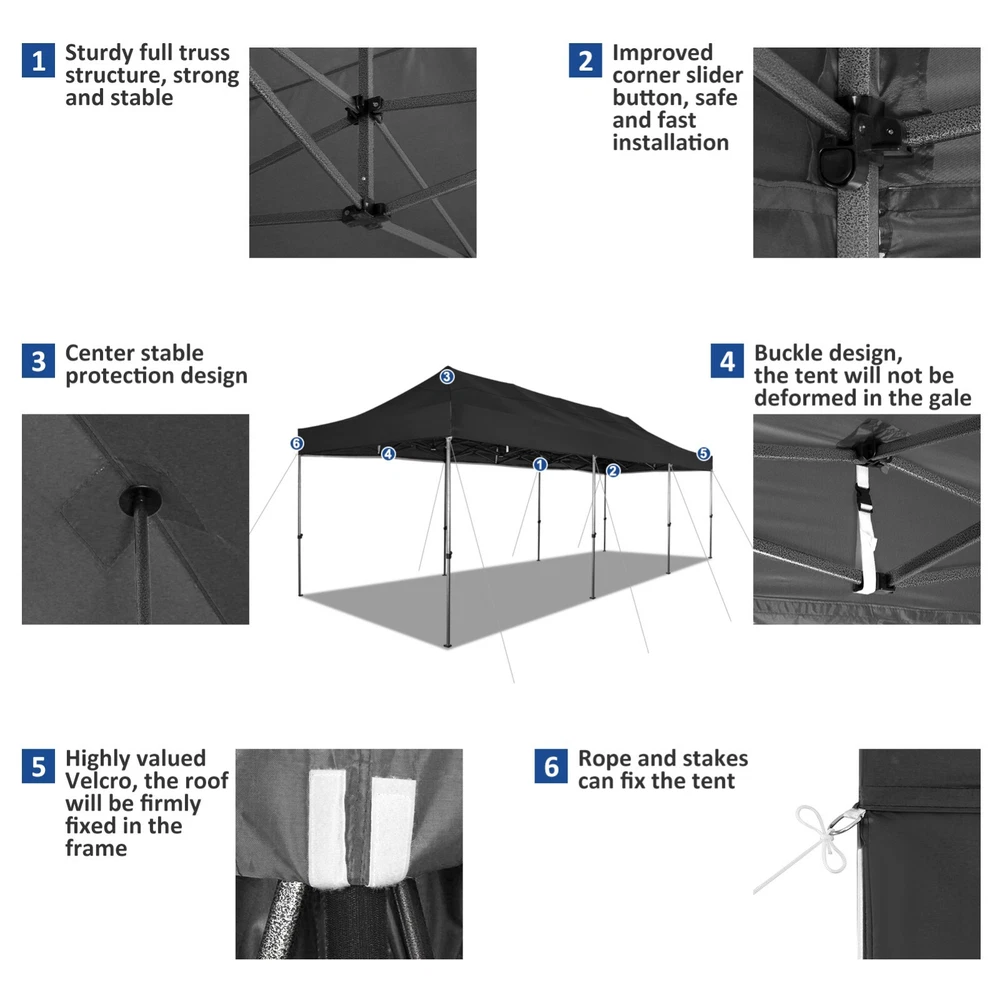 1 Sturdy full truss structure, strong and stable

2 Improved corner slider button, safe and fast installation

3 Center stable protection design

4 Buckle design, the tent will not be deformed in the gale

3

6

4

1

2

5

5 Highly valued Velcro, the roof will be firmly fixed in the frame

6 Rope and stakes can fix the tent