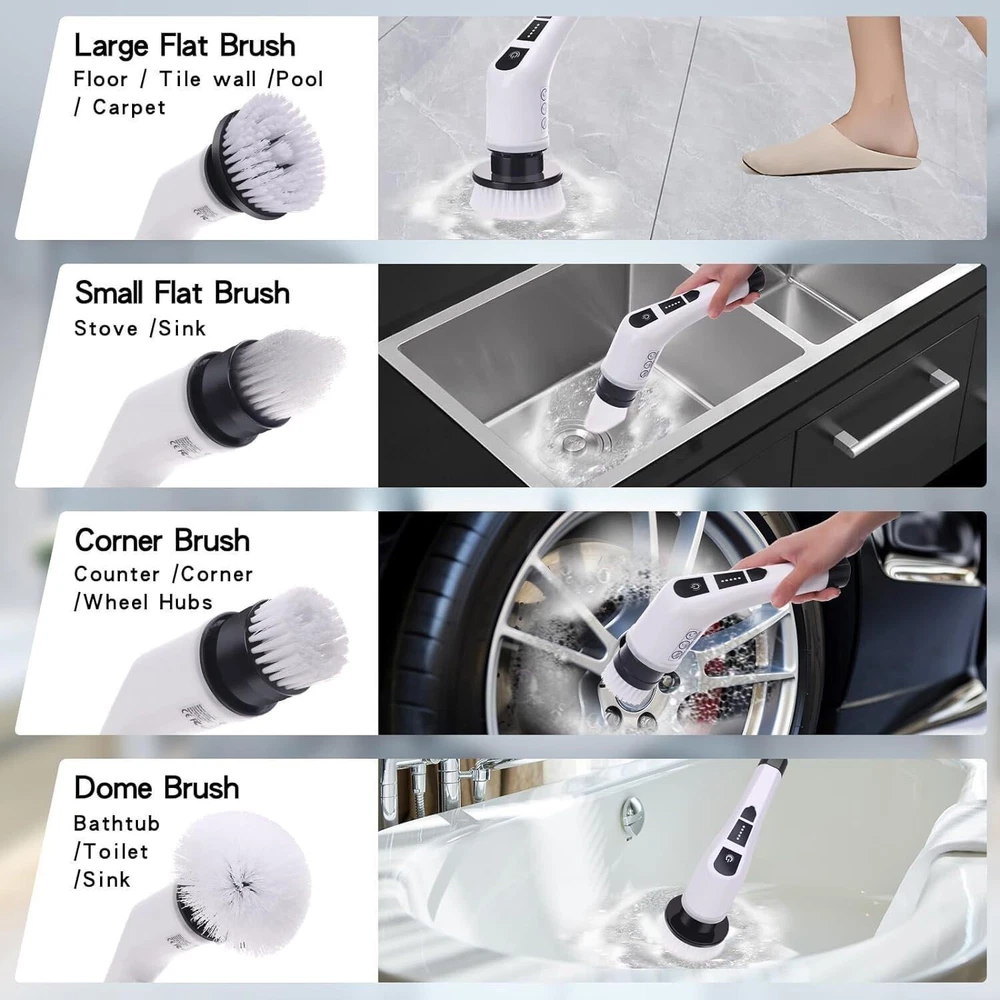 Large Flat Brush
Floor / Tile wall /Pool / Carpet

Small Flat Brush
Stove /Sink

Corner Brush
Counter /Corner /Wheel Hubs

Dome Brush
Bathtub /Toilet /Sink