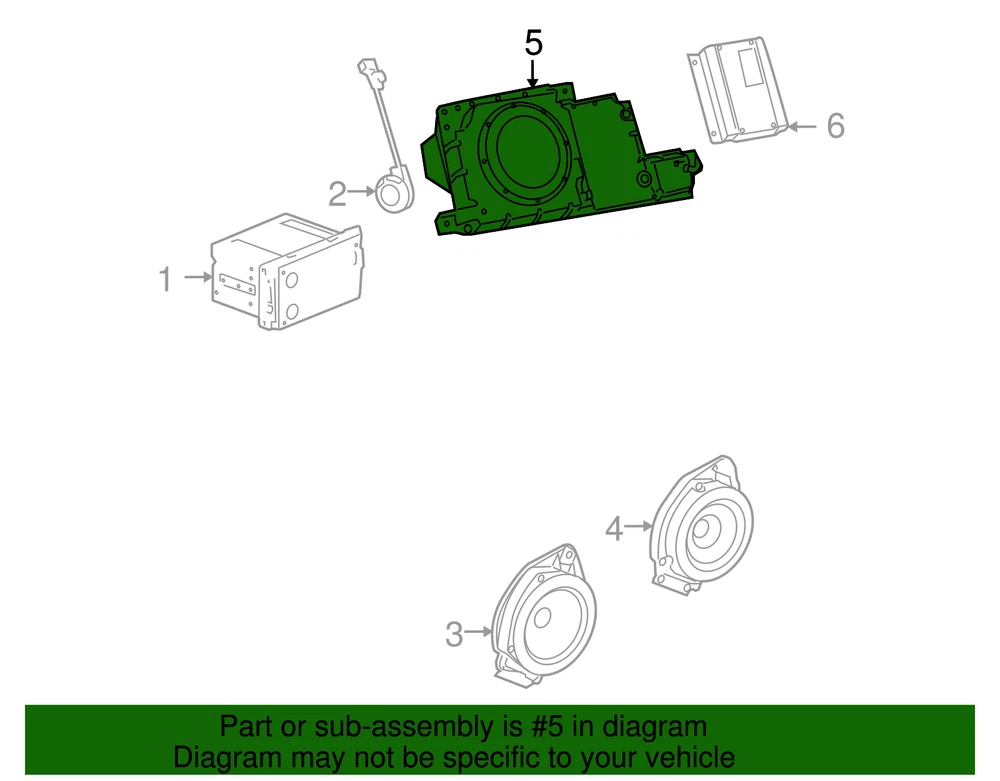 5

6

2

1

4

3

Part or sub-assembly is #5 in diagram
Diagram may not be specific to your vehicle