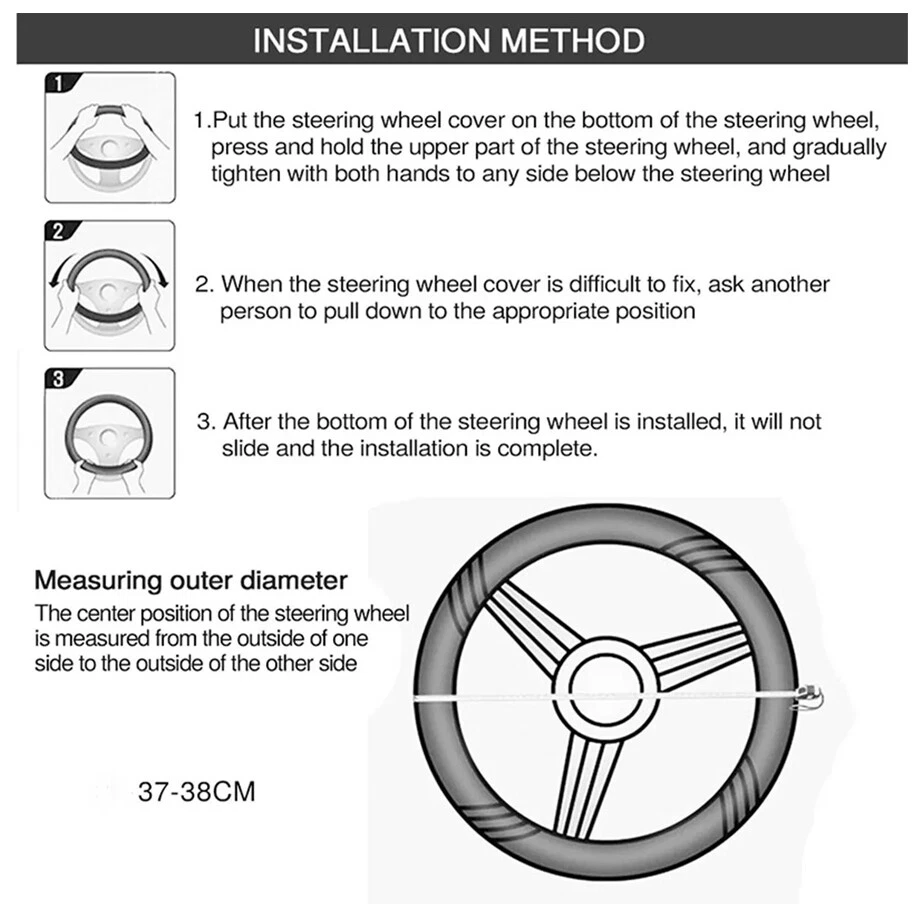 INSTALLATION METHOD

1

1.Put the steering wheel cover on the bottom of the steering wheel, press and hold the upper part of the steering wheel, and gradually tighten with both hands to any side below the steering wheel

2

2. When the steering wheel cover is difficult to fix, ask another person to pull down to the appropriate position

3

3. After the bottom of the steering wheel is installed, it will not slide and the installation is complete.

Measuring outer diameter
The center position of the steering wheel is measured from the outside of one side to the outside of the other side

37-38CM