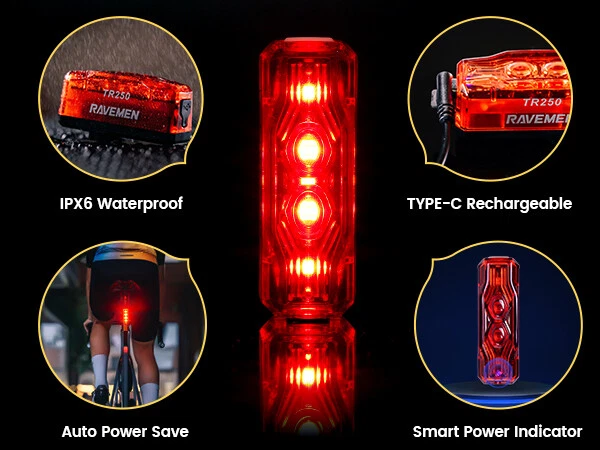 TR250
RAVEMEN

IPX6 Waterproof

TR250
RAVEMEN

TYPE-C Rechargeable

Auto Power Save

Smart Power Indicator