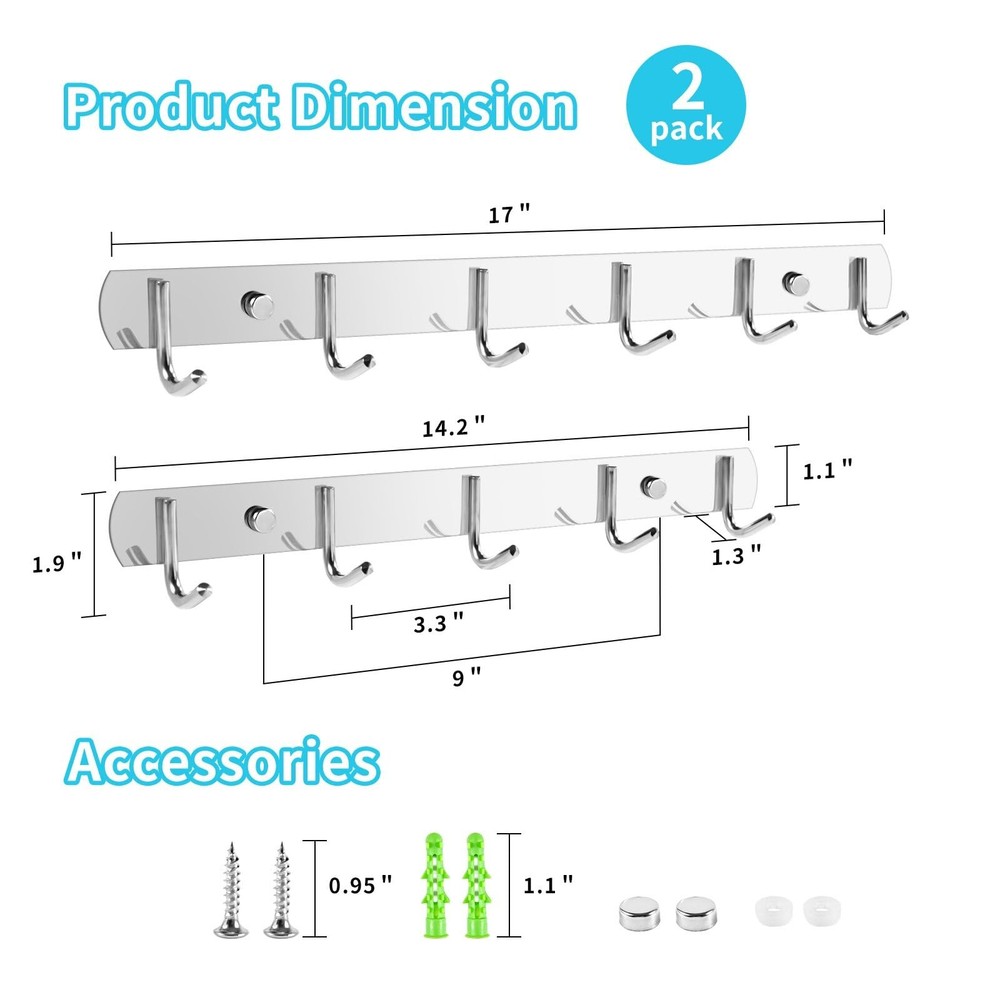 Product Dimension

2 pack

17 "

14.2 "

1.1 "

1.9 "

1.3 "

3.3 "

9 "

Accessories

0.95 "

1.1 "