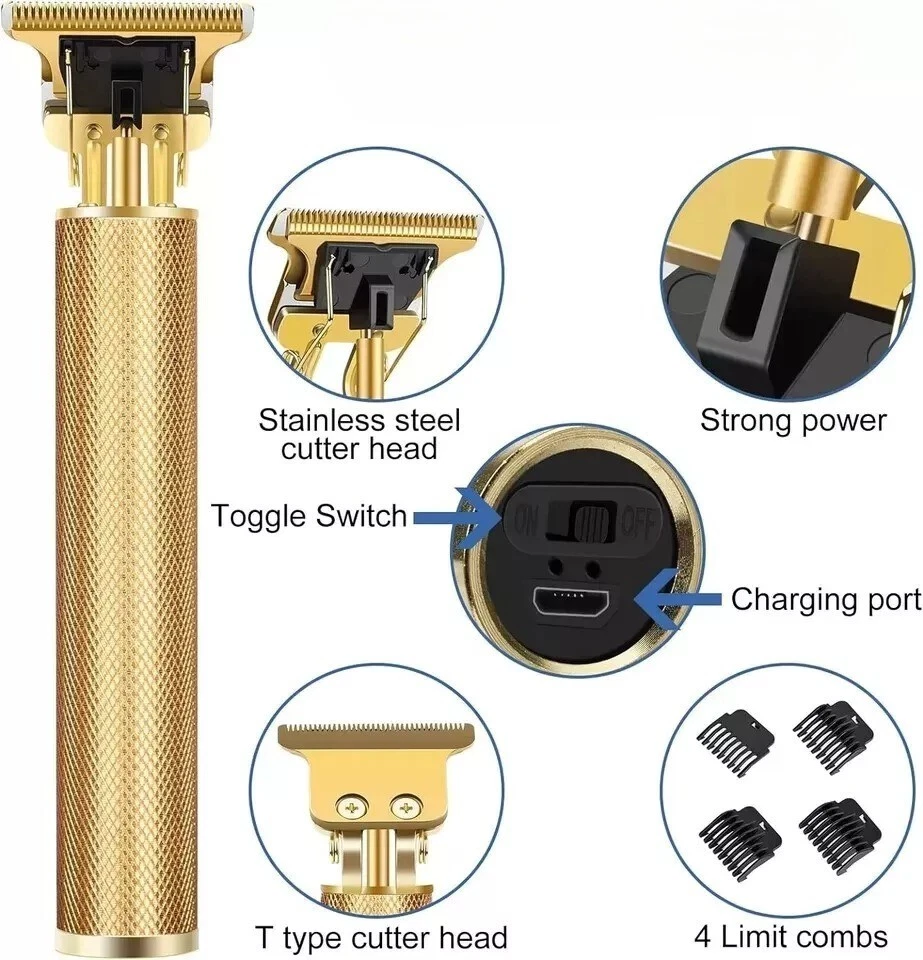 Stainless steel cutter head

Strong power

Toggle Switch

ON

OFF

Charging port

T type cutter head

4 Limit combs