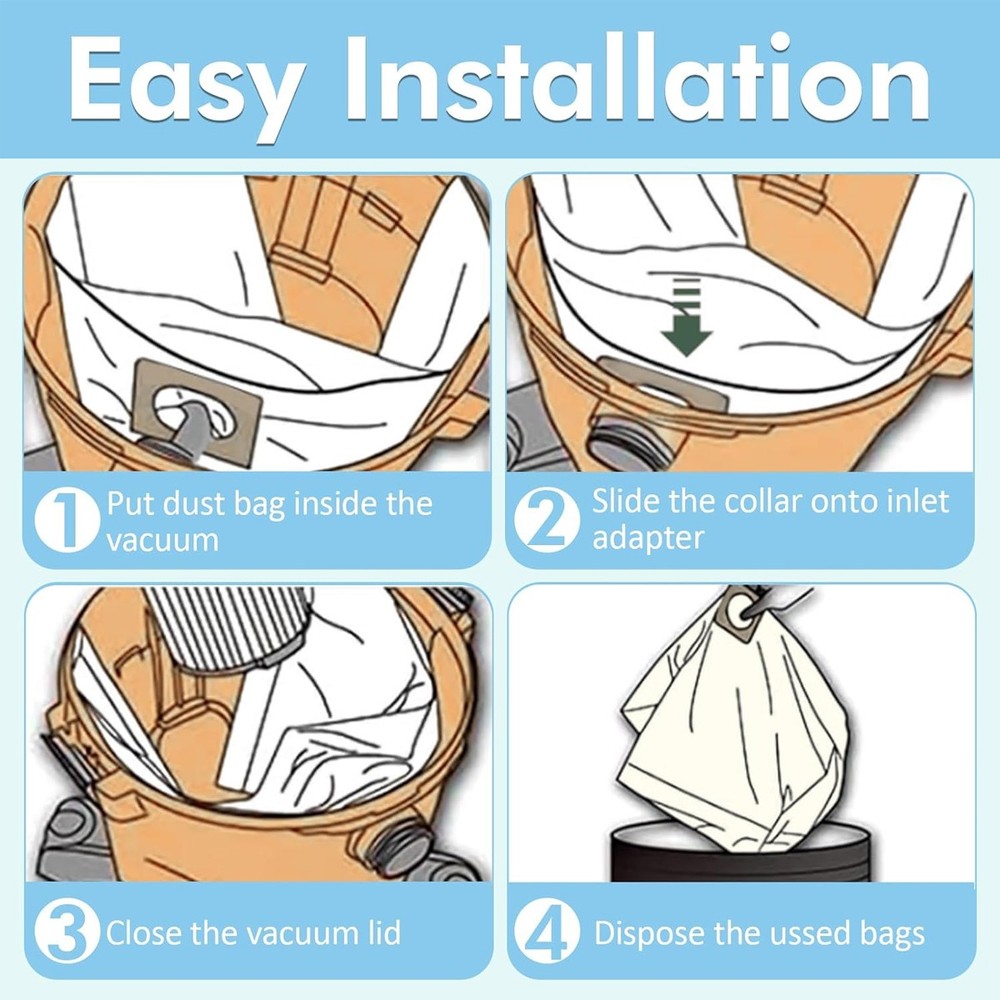 Easy Installation

1 Put dust bag inside the vacuum

2 Slide the collar onto inlet adapter

3 Close the vacuum lid

4 Dispose the ussed bags