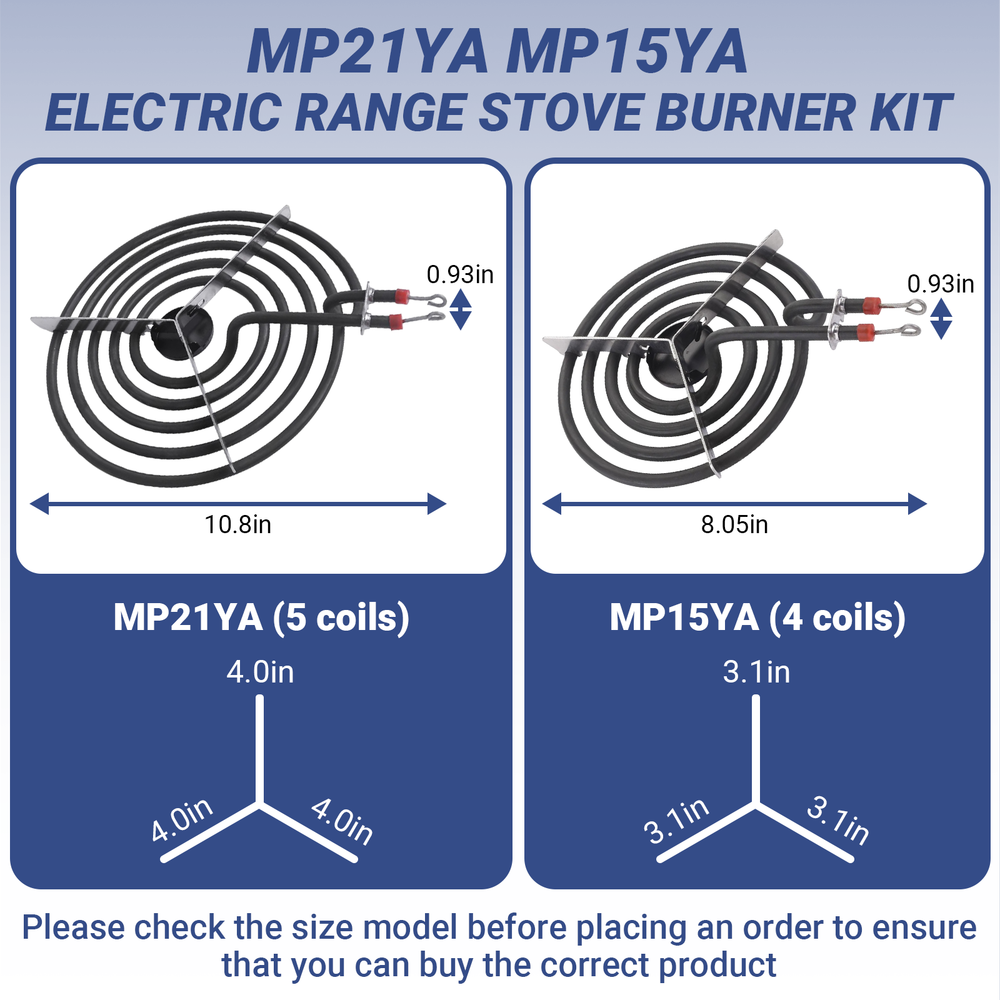 MP21YA MP15YA
ELECTRIC RANGE STOVE BURNER KIT

0.93in

10.8in

MP21YA (5 coils)

4.0in

4.0in

4.0in

0.93in

8.05in

MP15YA (4 coils)

3.1in

3.1in

3.1in

Please check the size model before placing an order to ensure that you can buy the correct product