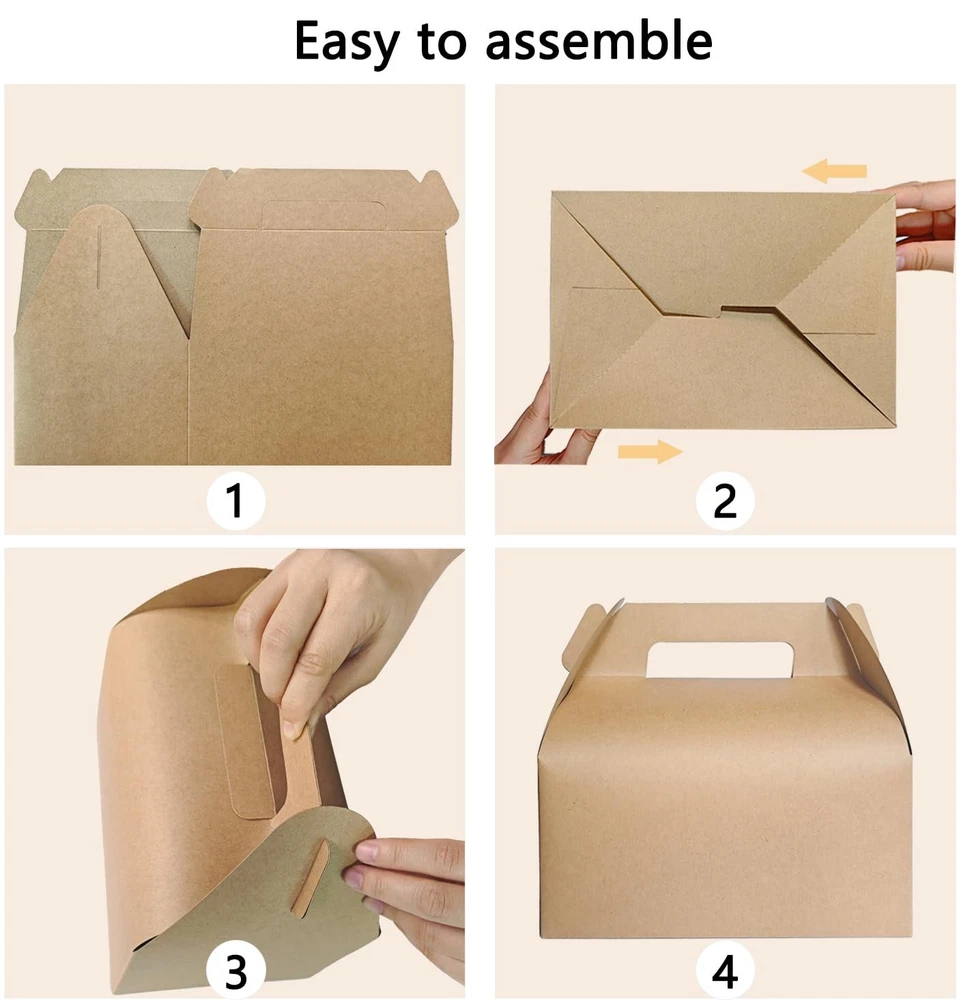 Easy to assemble

1

2

3

4