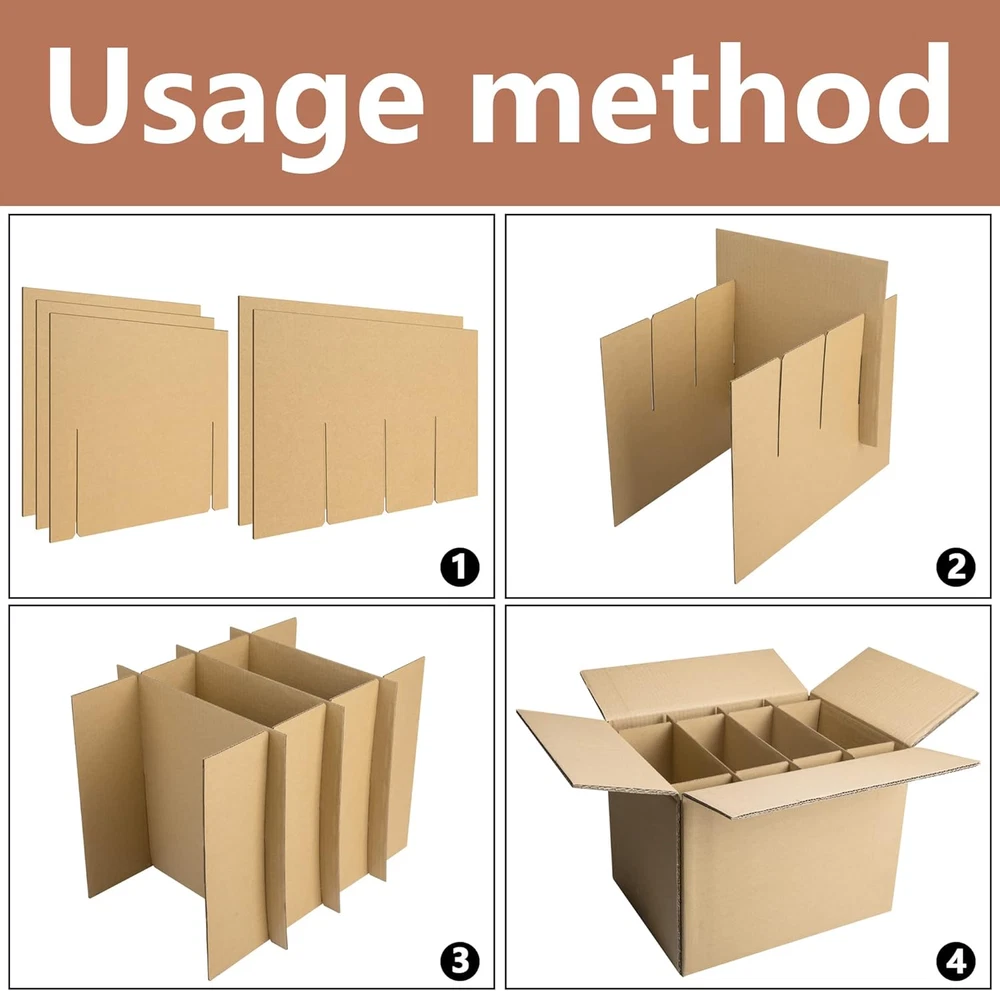 Usage method

1

2

3

4