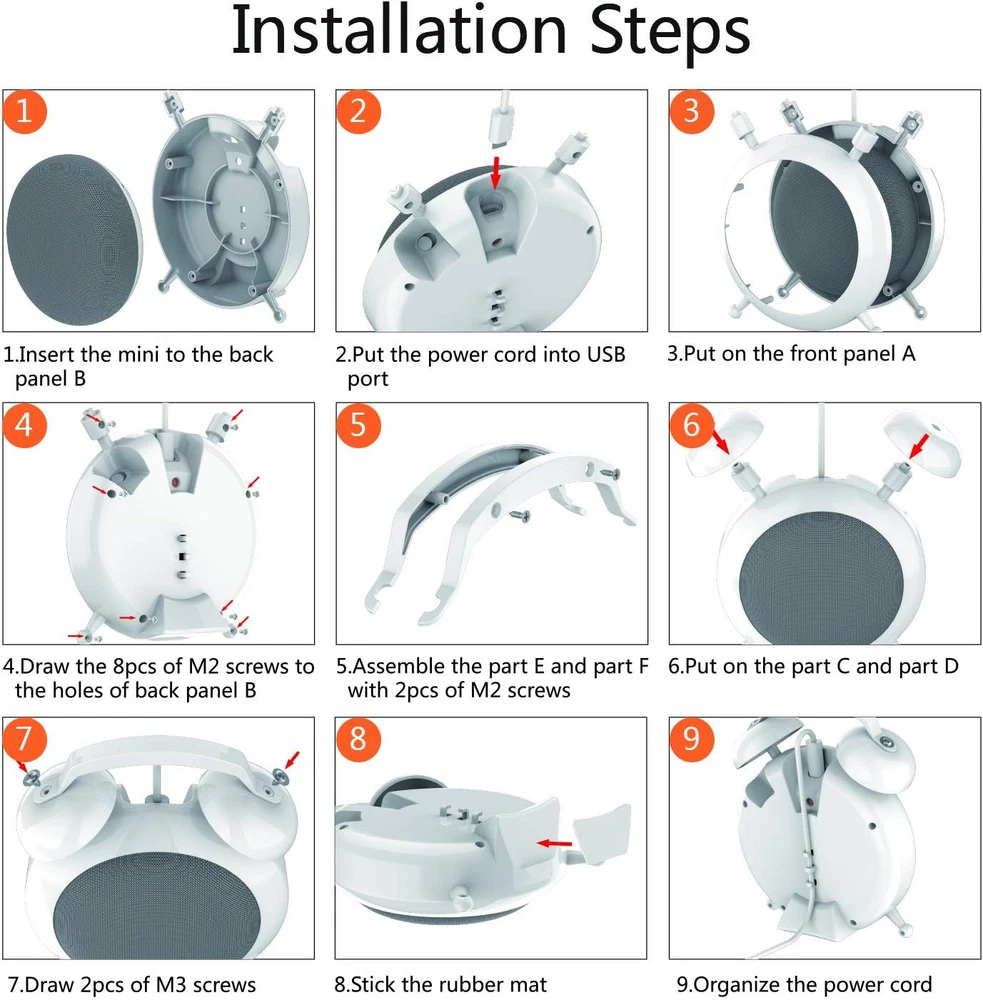 Installation Steps

1

1.Insert the mini to the back panel B

2

2.Put the power cord into USB port

3

3.Put on the front panel A

4

4.Draw the 8pcs of M2 screws to the holes of back panel B

5

5.Assemble the part E and part F with 2pcs of M2 screws

6

6.Put on the part C and part D

7

7.Draw 2pcs of M3 screws

8

8.Stick the rubber mat

9

9.Organize the power cord