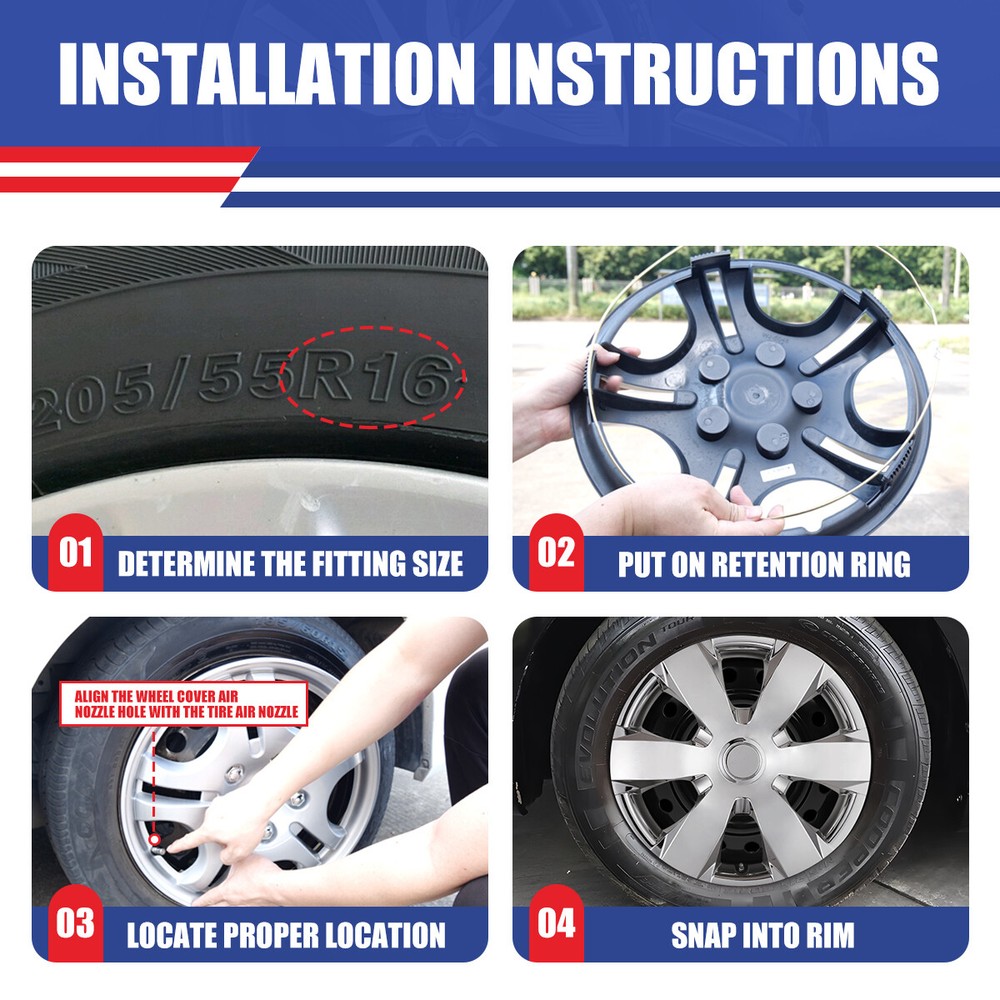 INSTALLATION INSTRUCTIONS

205/55R16

01 DETERMINE THE FITTING SIZE

02 PUT ON RETENTION RING

ALIGN THE WHEEL COVER AIR NOZZLE HOLE WITH THE TIRE AIR NOZZLE

03 LOCATE PROPER LOCATION

EVOLUTION TOUR COOPER

04 SNAP INTO RIM