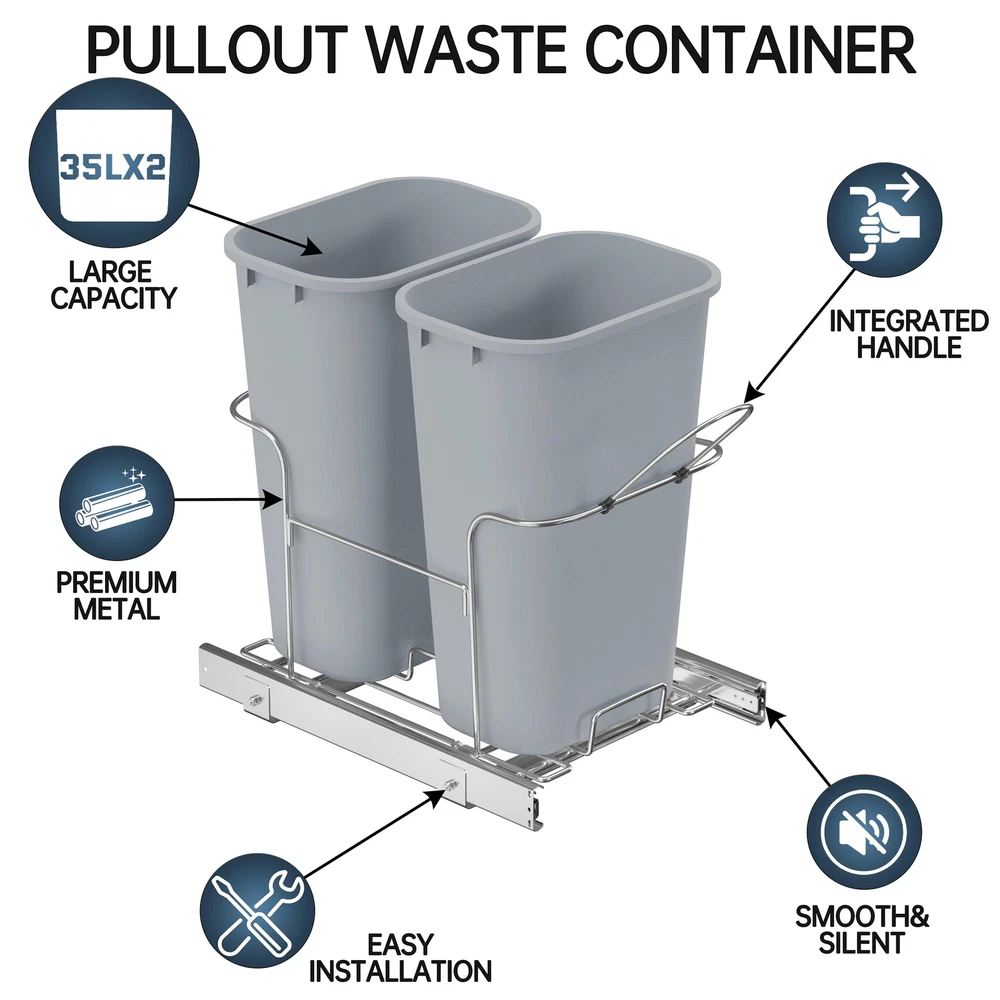 PULLOUT WASTE CONTAINER

35LX2

LARGE CAPACITY

INTEGRATED HANDLE

PREMIUM METAL

SMOOTH& SILENT

EASY INSTALLATION