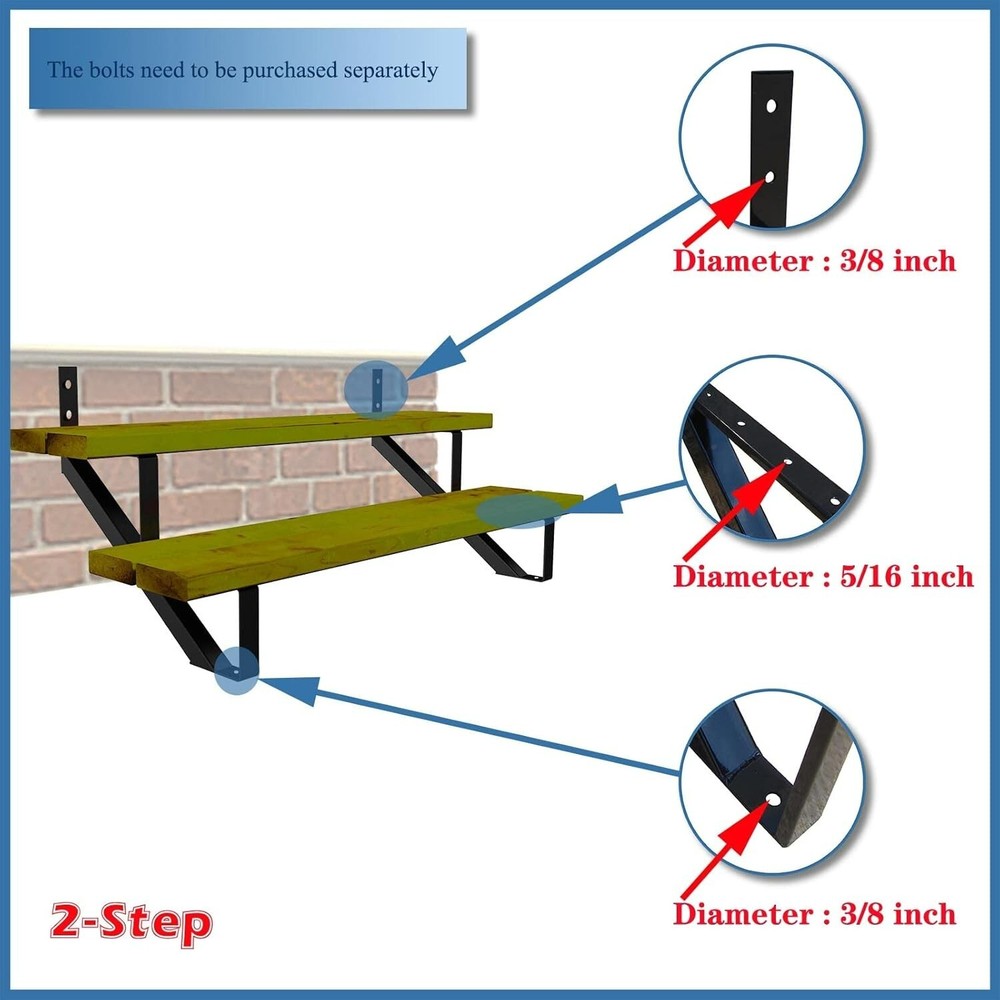 The bolts need to be purchased separately

Diameter : 3/8 inch

Diameter : 5/16 inch

Diameter : 3/8 inch

2-Step