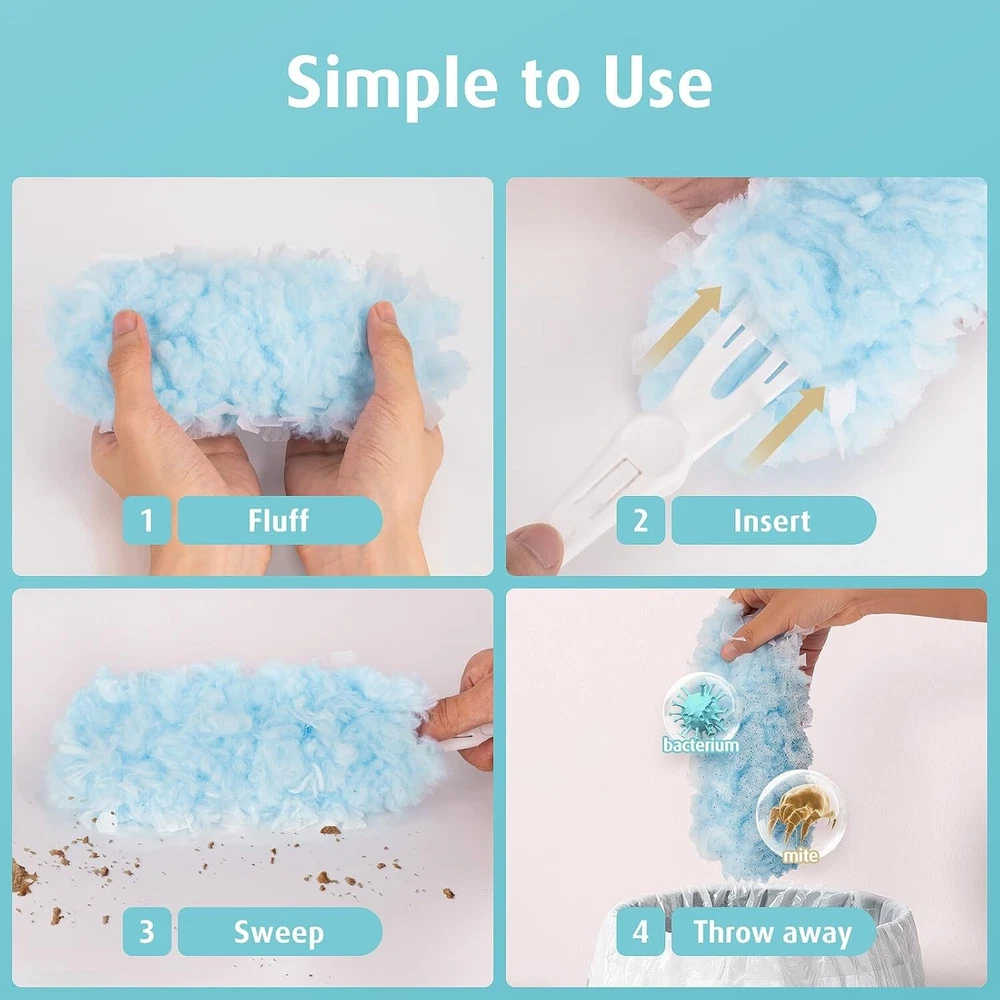 Simple to Use

1 Fluff

2 Insert

3 Sweep

bacterium

mite

4 Throw away