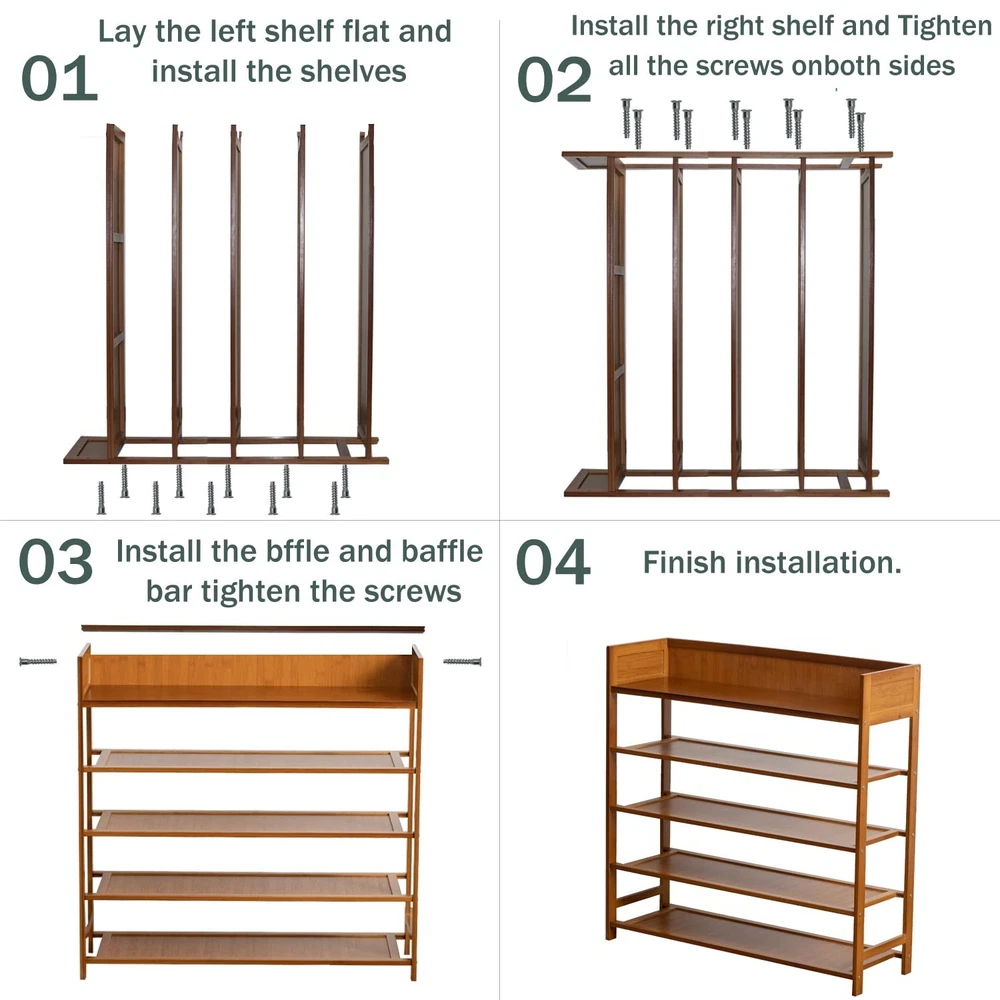 01 Lay the left shelf flat and install the shelves

02 Install the right shelf and Tighten all the screws onboth sides

03 Install the bffle and baffle bar tighten the screws

04 Finish installation.