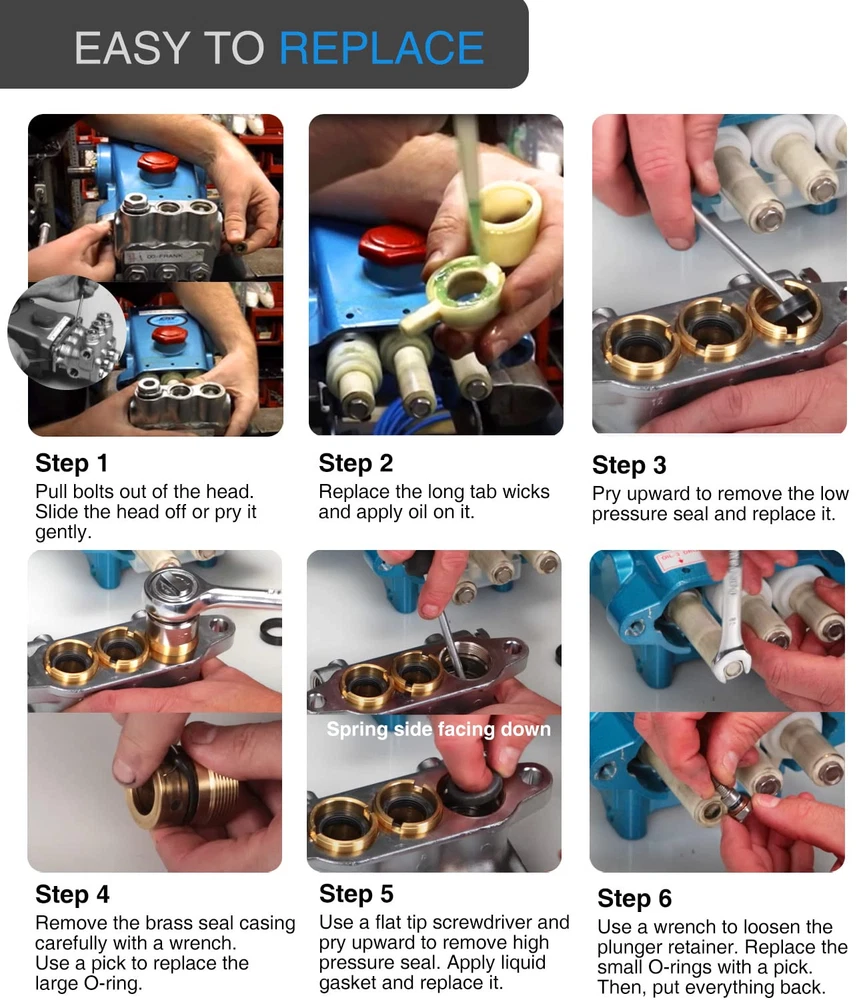 EASY TO REPLACE

Step 1
Pull bolts out of the head. Slide the head off or pry it gently.

Step 2
Replace the long tab wicks and apply oil on it.

Step 3
Pry upward to remove the low pressure seal and replace it.

Spring side facing down

Step 4
Remove the brass seal casing carefully with a wrench. Use a pick to replace the large O-ring.

Step 5
Use a flat tip screwdriver and pry upward to remove high pressure seal. Apply liquid gasket and replace it.

Step 6
Use a wrench to loosen the plunger retainer. Replace the small O-rings with a pick. Then, put everything back.