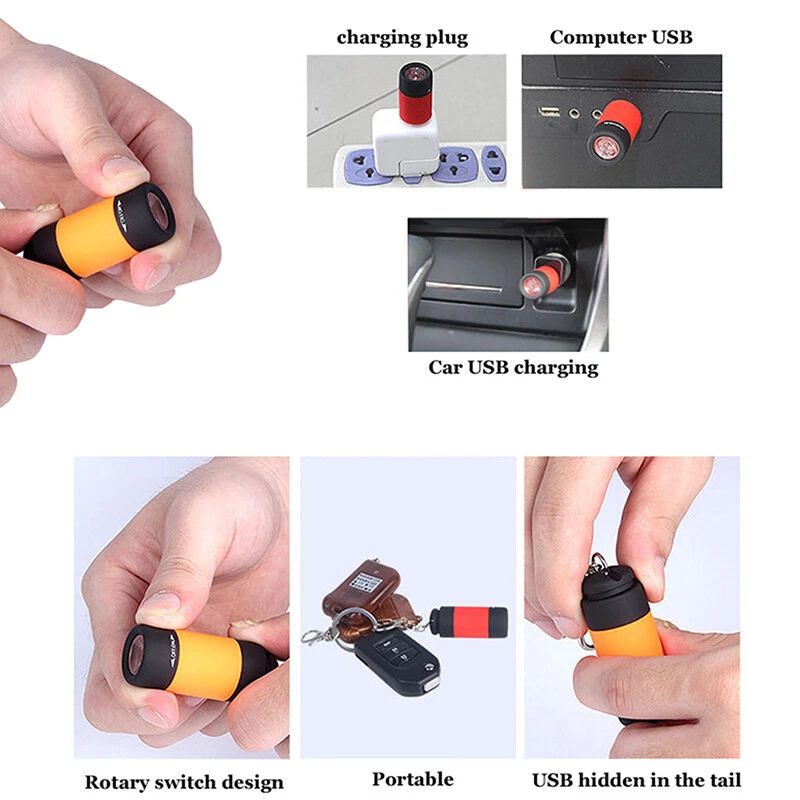 charging plug

Computer USB

Car USB charging

Rotary switch design

Portable

USB hidden in the tail